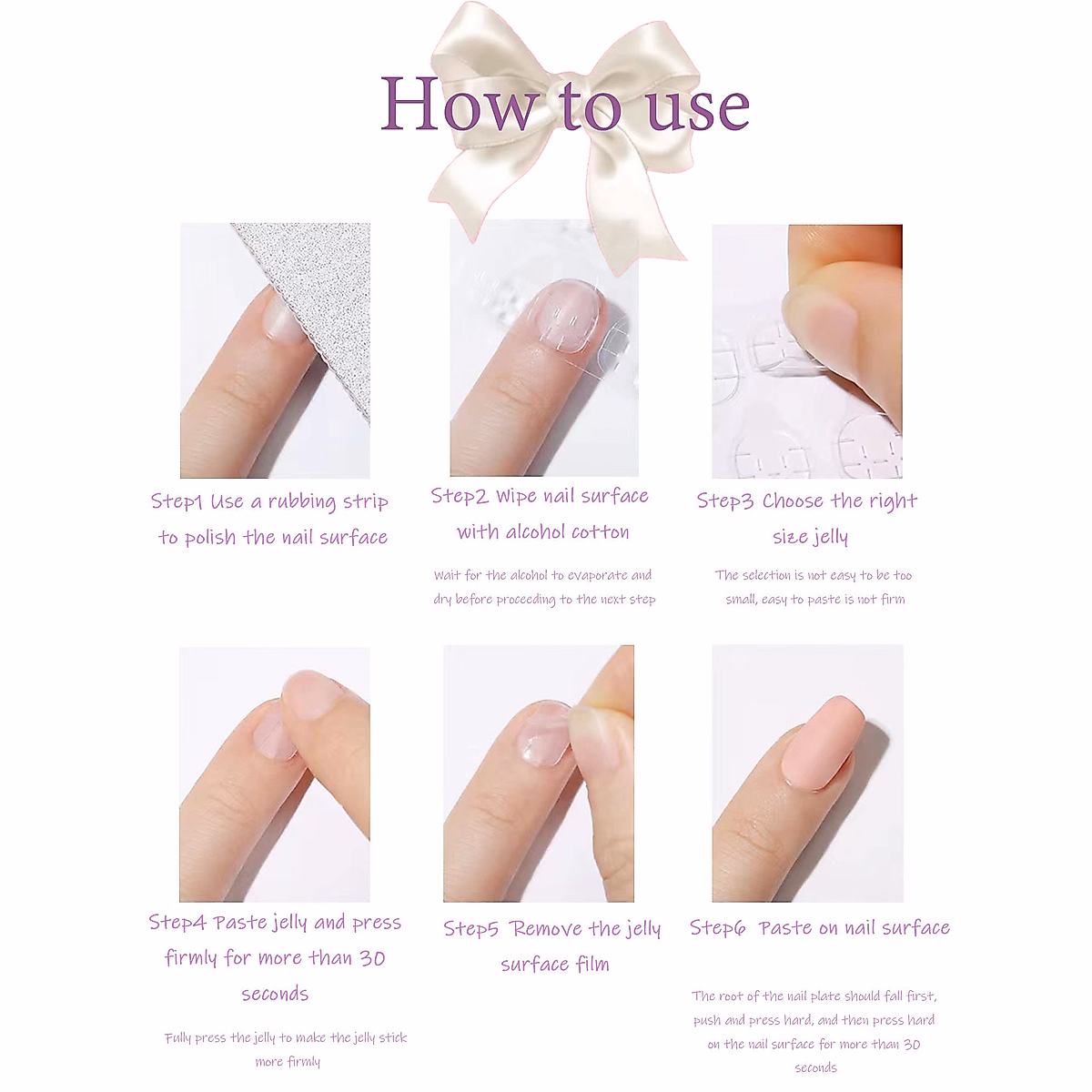 How to use

Step1 Use a rubbing strip to polish the nail surface

Step2 Wipe nail surface with alcohol cotton

Wait for the alcohol to evaporate and dry before proceeding to the next step

Step3 Choose the right size jelly

The selection is not easy to be too small, easy to paste is not firm

Step4 Paste jelly and press firmly for more than 30 seconds

Fully press the jelly to make the jelly stick more firmly

Step5 Remove the jelly surface film

Step6 Paste on nail surface

The root of the nail plate should fall first, push and press hard, and then press hard on the nail surface for more than 30 seconds