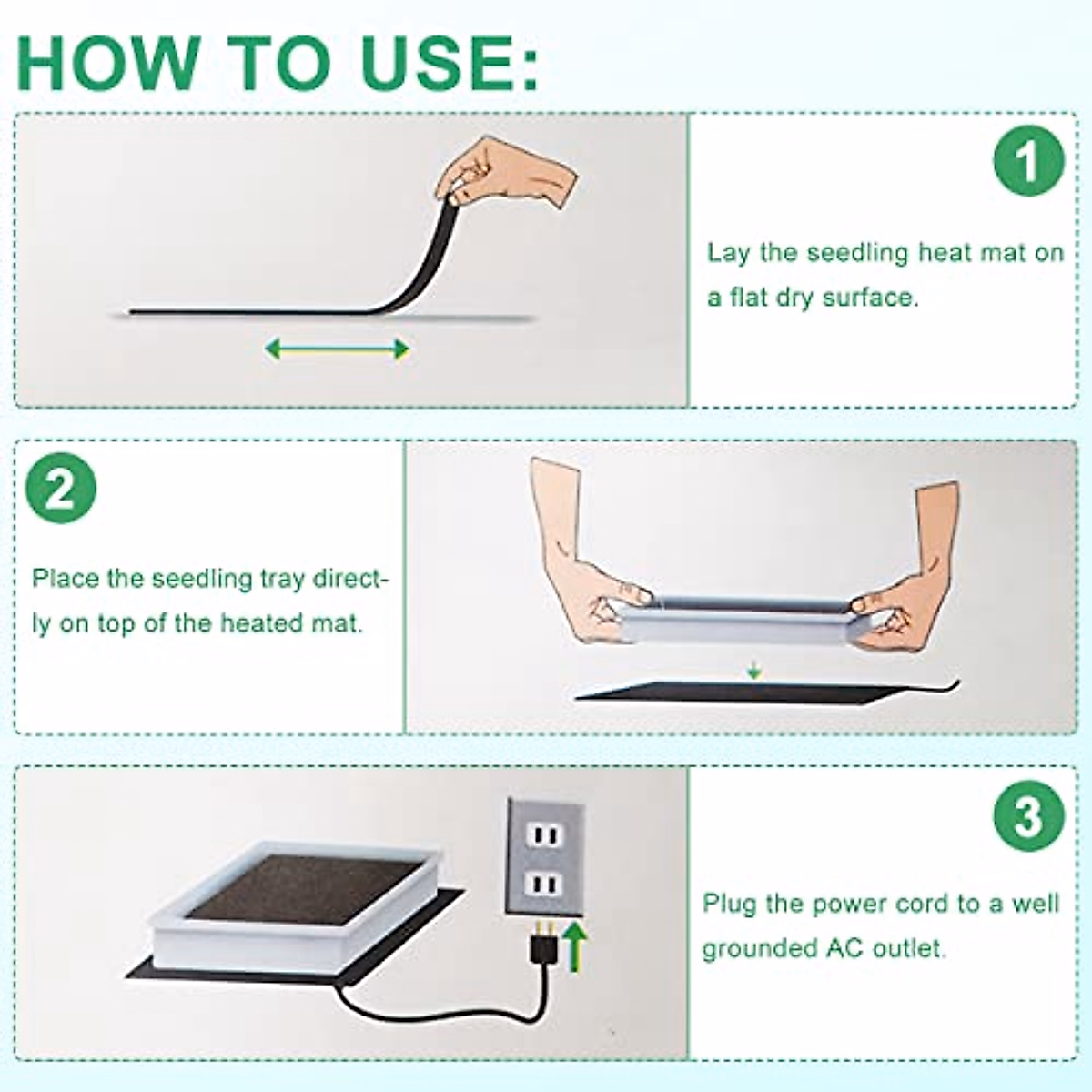 HOW TO USE:

1

Lay the seedling heat mat on a flat dry surface.

2

Place the seedling tray directly on top of the heated mat.

3

Plug the power cord to a well grounded AC outlet.