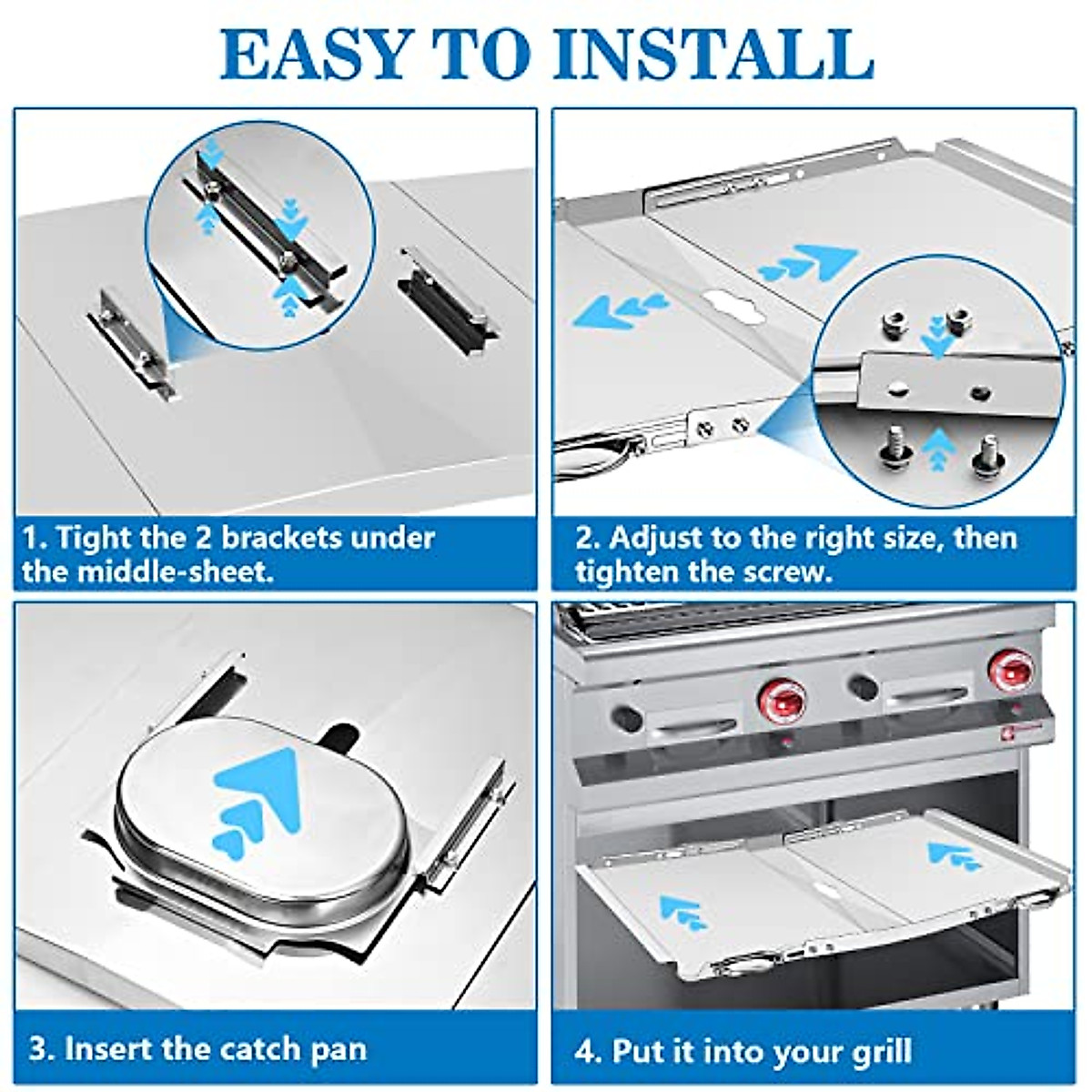 EASY TO INSTALL

1. Tight the 2 brackets under the middle-sheet.

2. Adjust to the right size, then tighten the screw.

3. Insert the catch pan

4. Put it into your grill