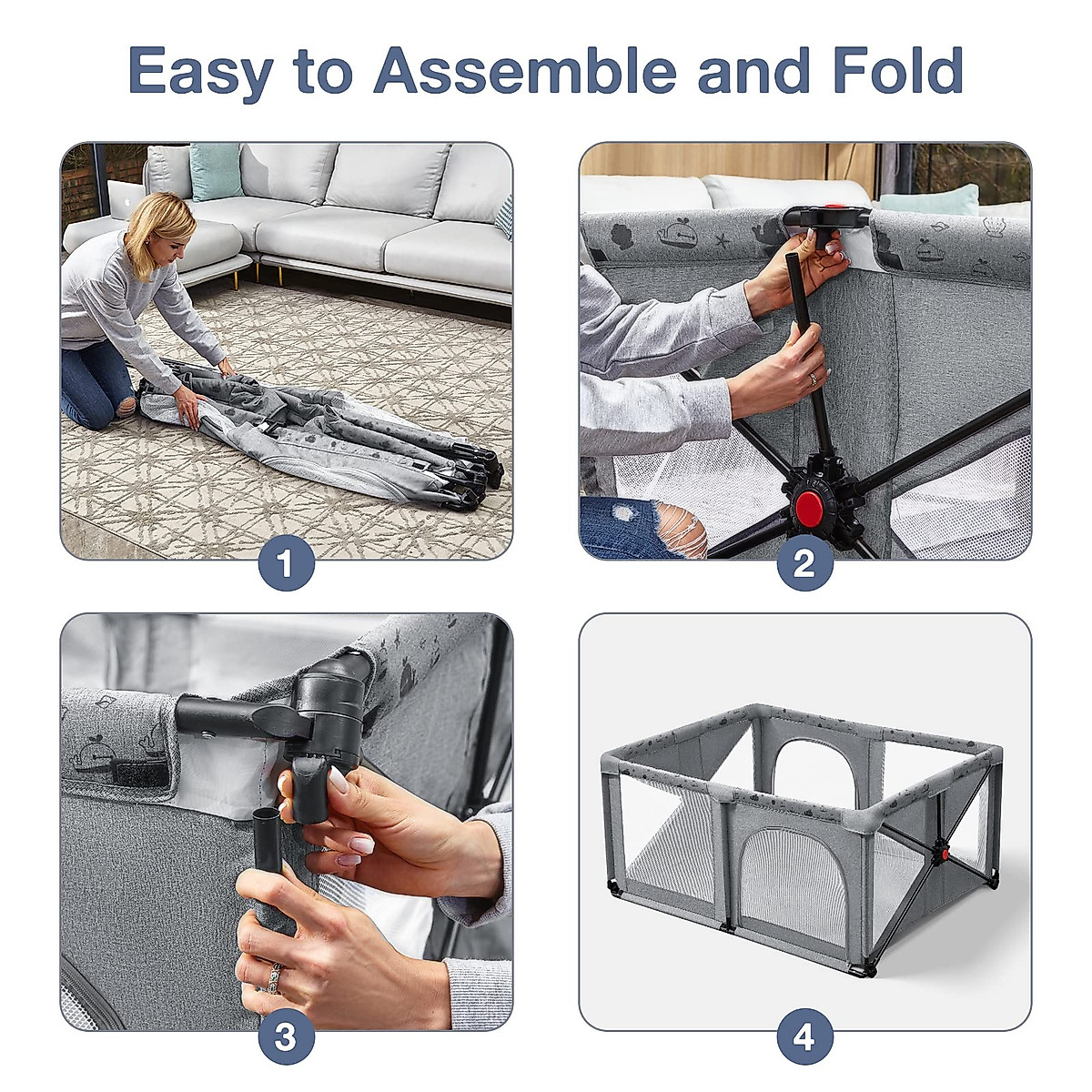 Easy to Assemble and Fold

1

2

3

4