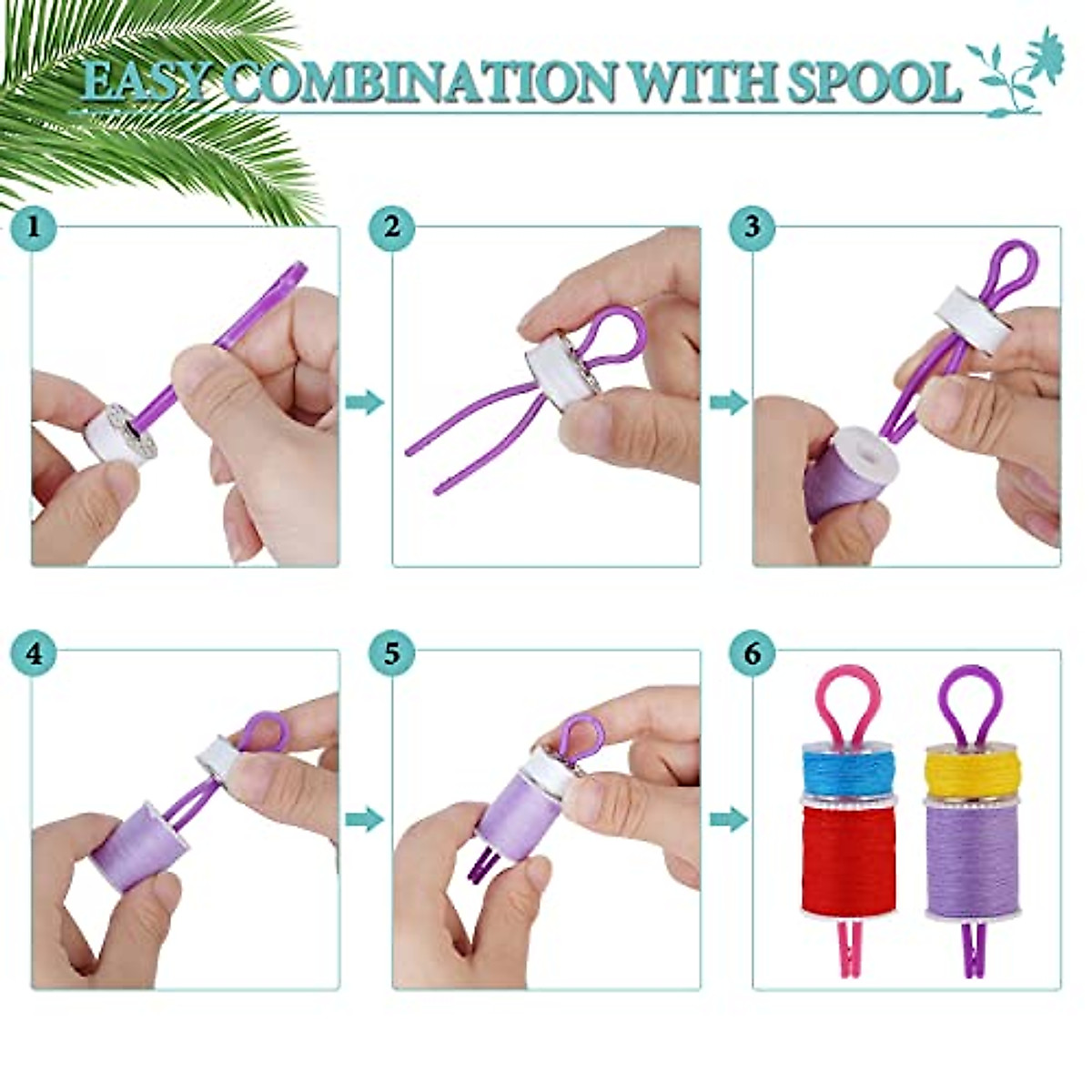 EASY COMBINATION WITH SPOOL

1

2

3

4

5

6