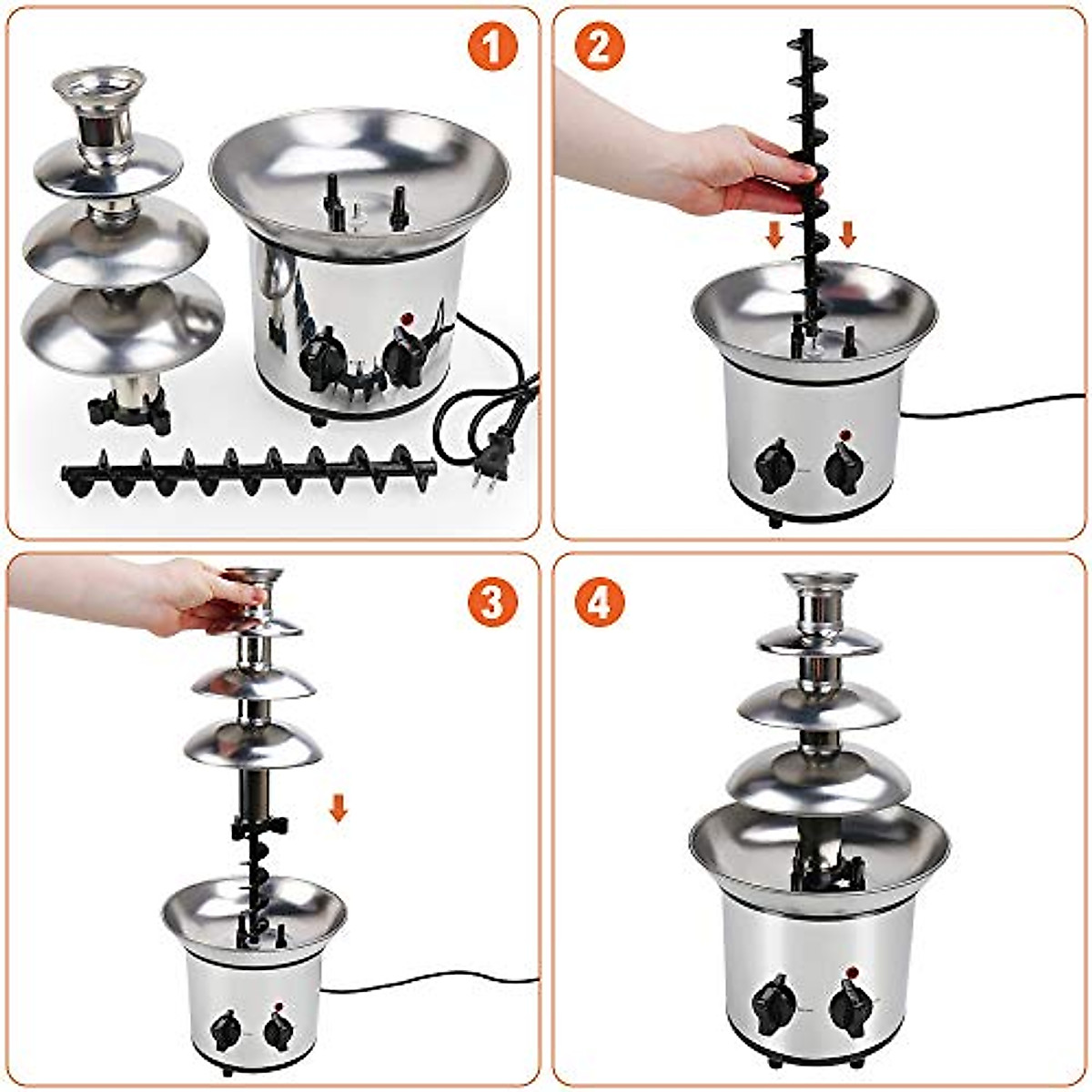 1

2

3

4