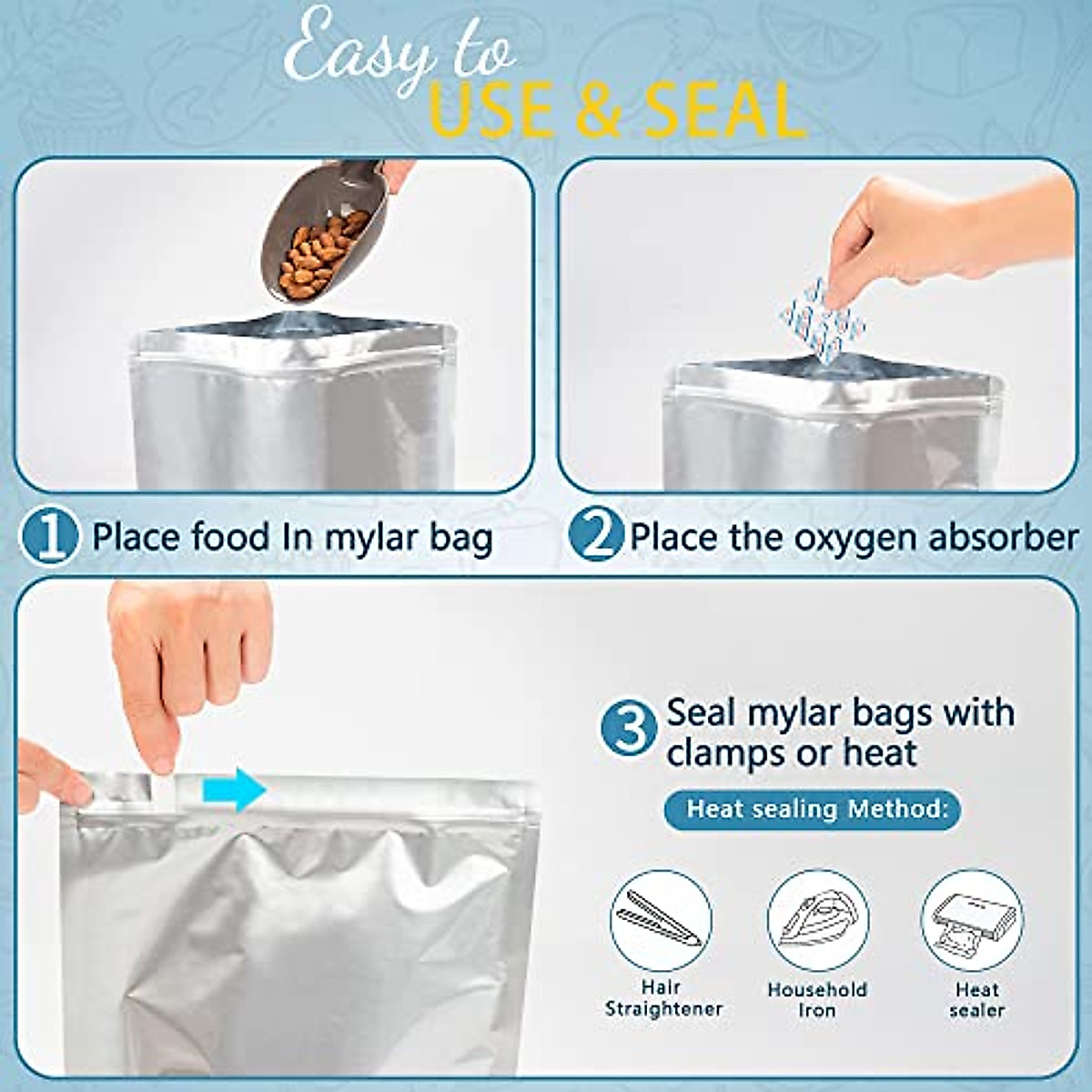 Easy to
USE & SEAL

1 Place food In mylar bag

2 Place the oxygen absorber

3 Seal mylar bags with clamps or heat

Heat sealing Method:

Hair Straightener

Household Iron

Heat sealer