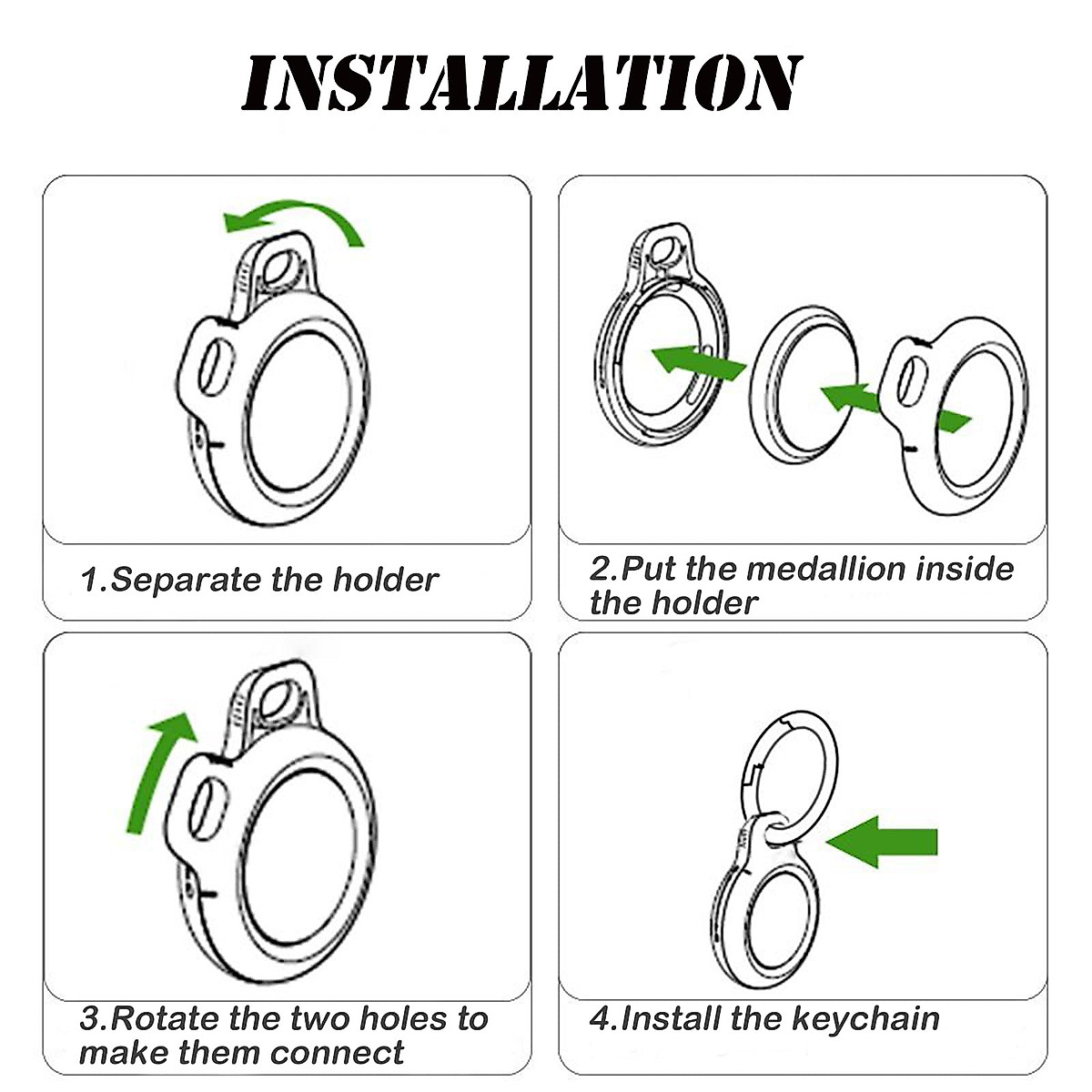 INSTALLATION

1.Separate the holder

2.Put the medallion inside the holder

3.Rotate the two holes to make them connect

4.Install the keychain