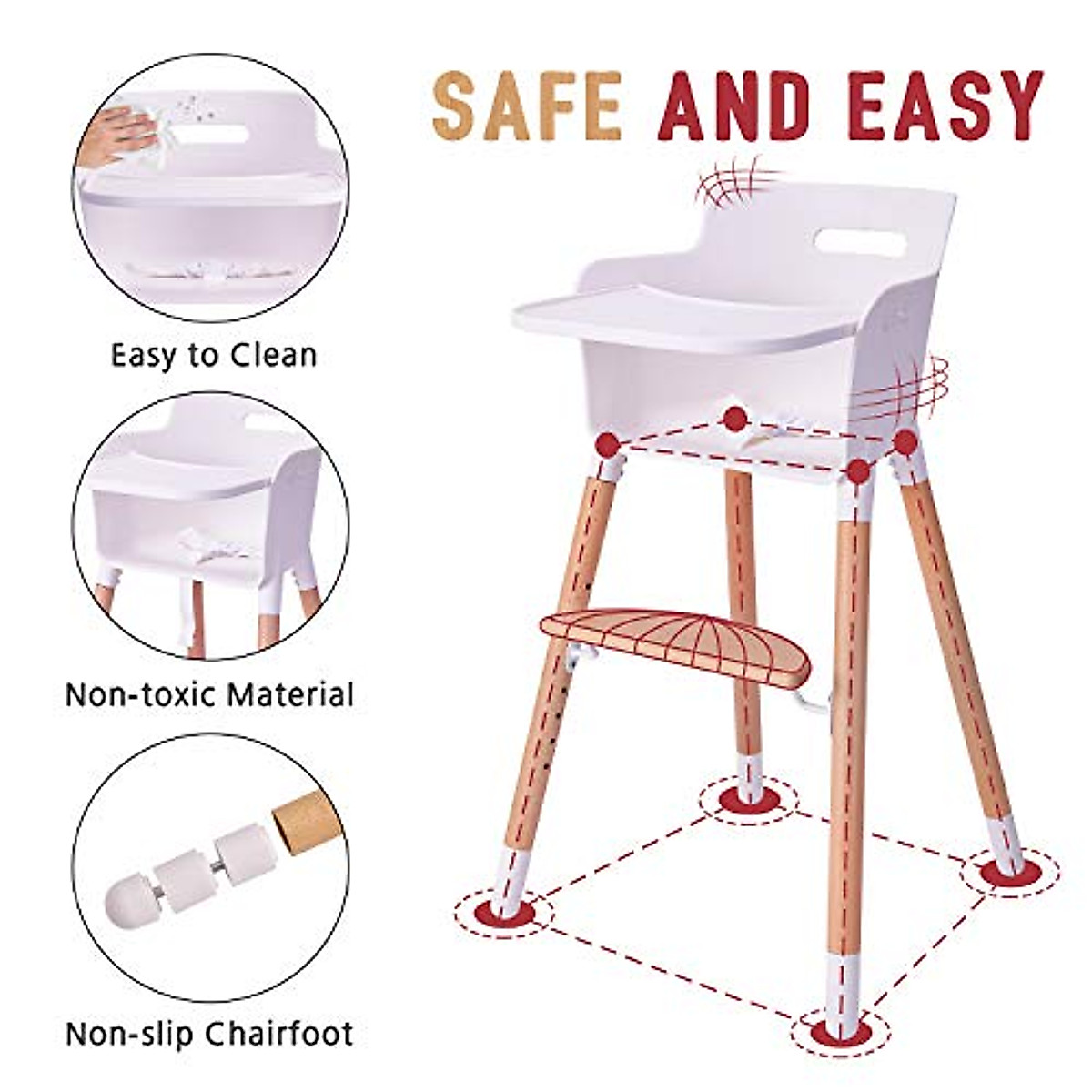 SAFE AND EASY

Easy to Clean

Non-toxic Material

Non-slip Chairfoot