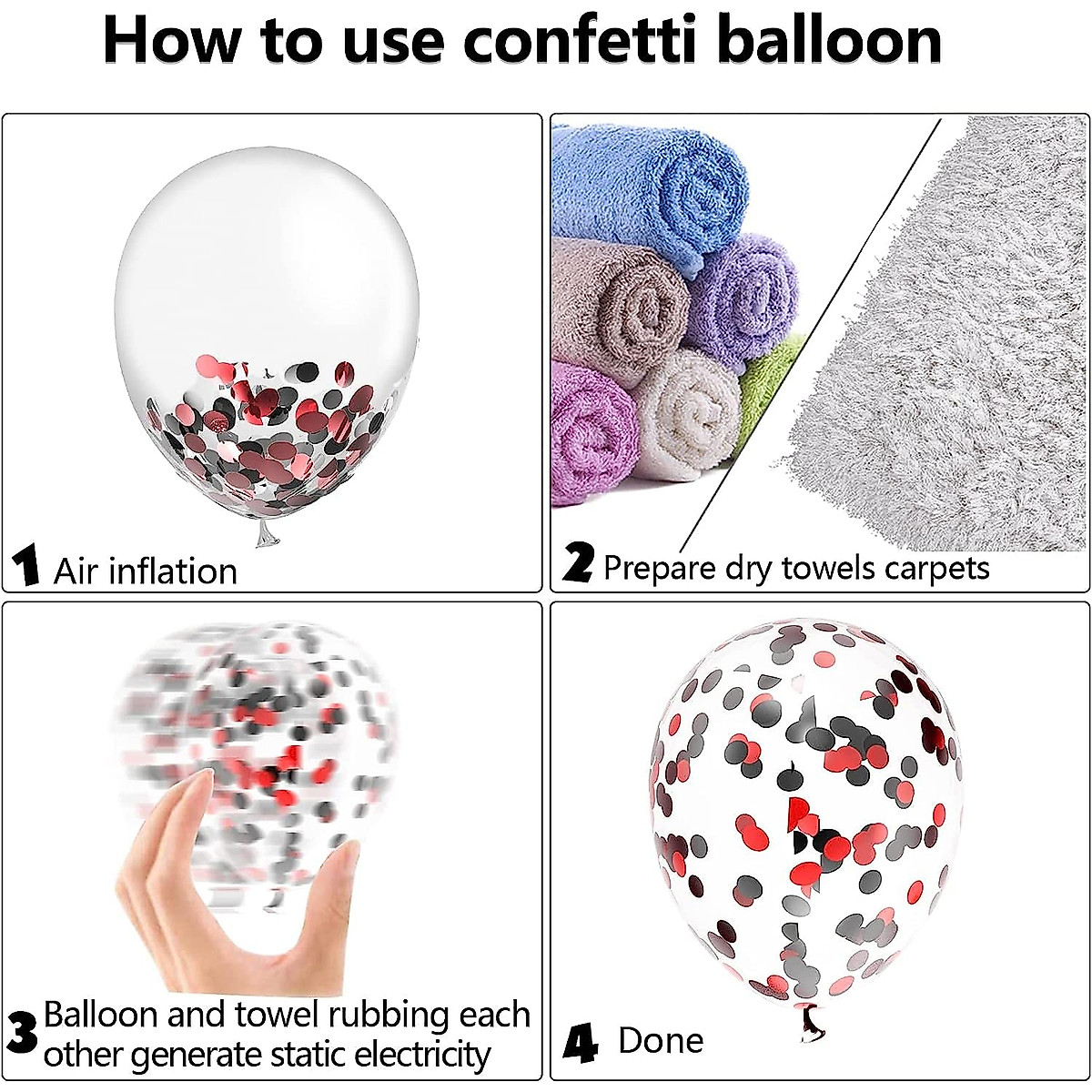 How to use confetti balloon

1 Air inflation

2 Prepare dry towels carpets

3 Balloon and towel rubbing each other generate static electricity

4 Done