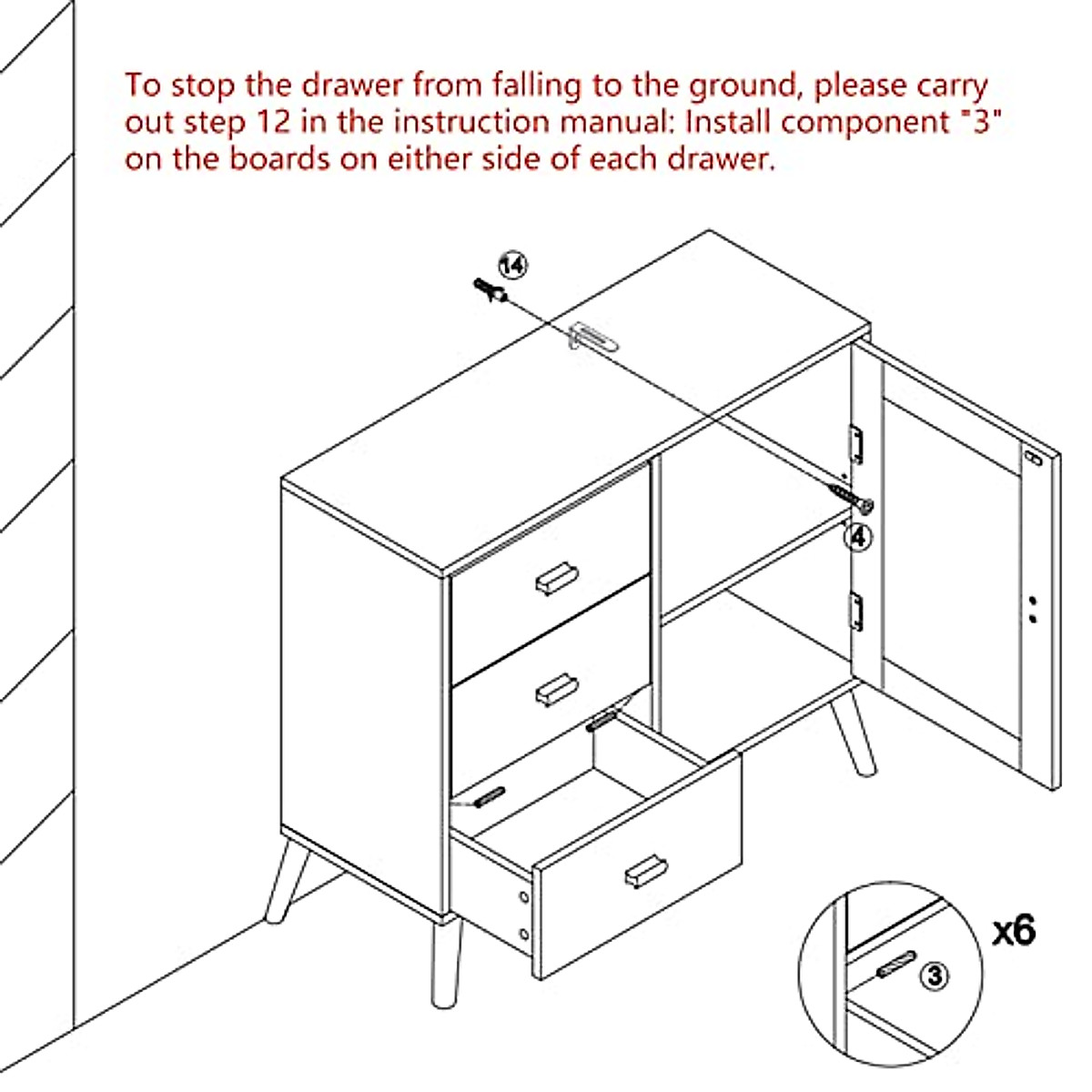 To stop the drawer from falling to the ground, please carry out step 12 in the instruction manual: Install component "3" on the boards on either side of each drawer.

14

4

x6

3