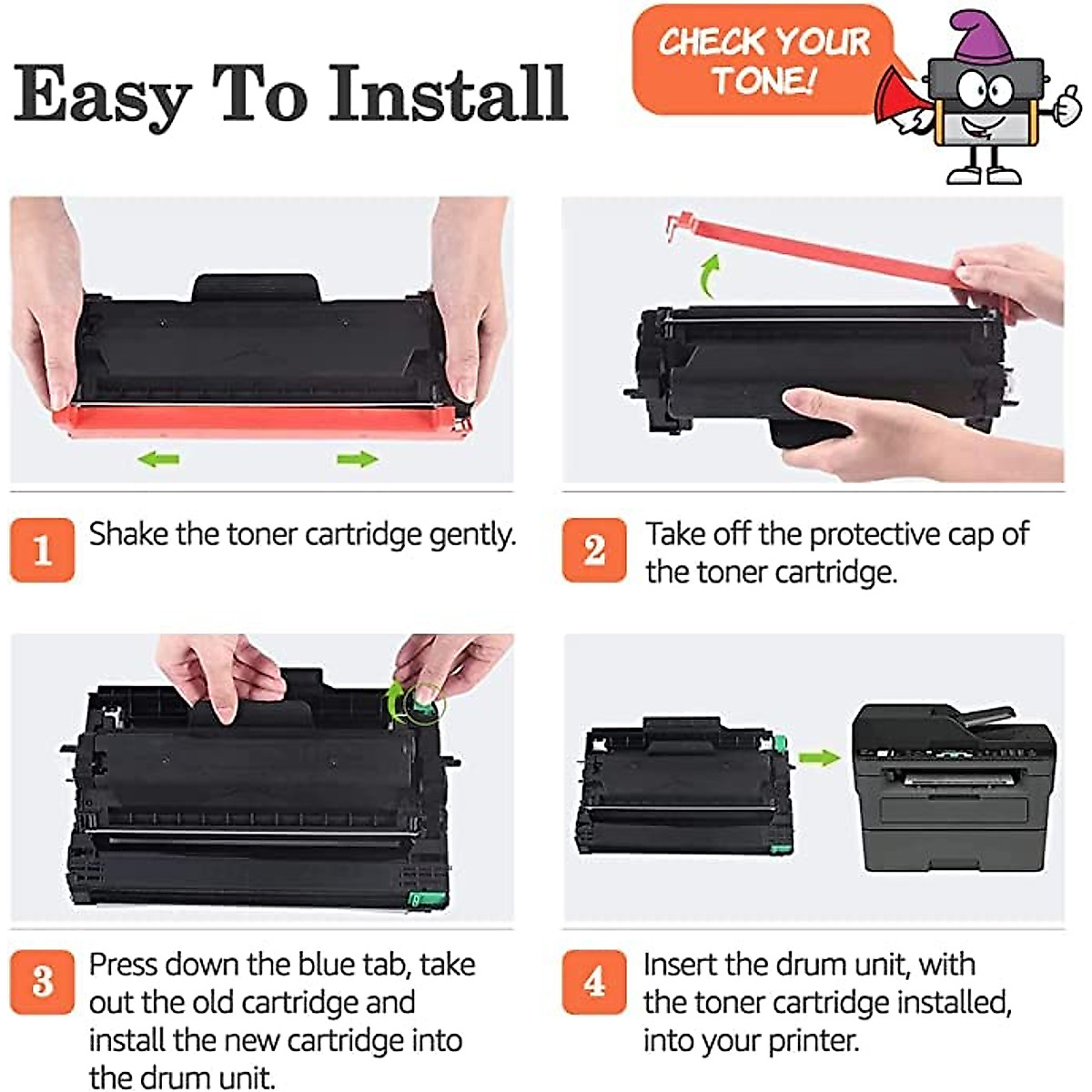 Easy To Install

CHECK YOUR TONE!

1 Shake the toner cartridge gently.

2 Take off the protective cap of the toner cartridge.

3 Press down the blue tab, take out the old cartridge and install the new cartridge into the drum unit.

4 Insert the drum unit, with the toner cartridge installed, into your printer.