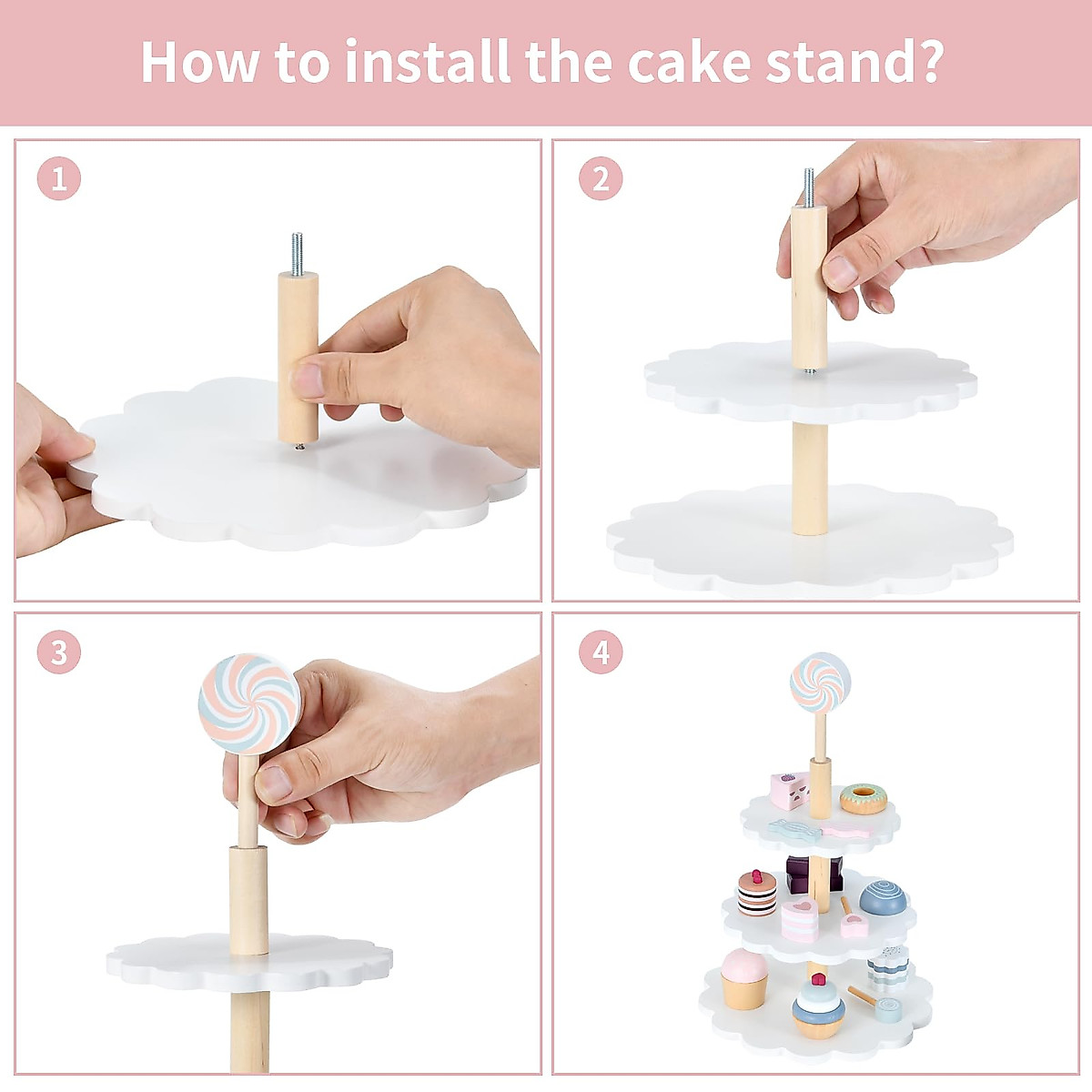 How to install the cake stand?

1

2

3

4