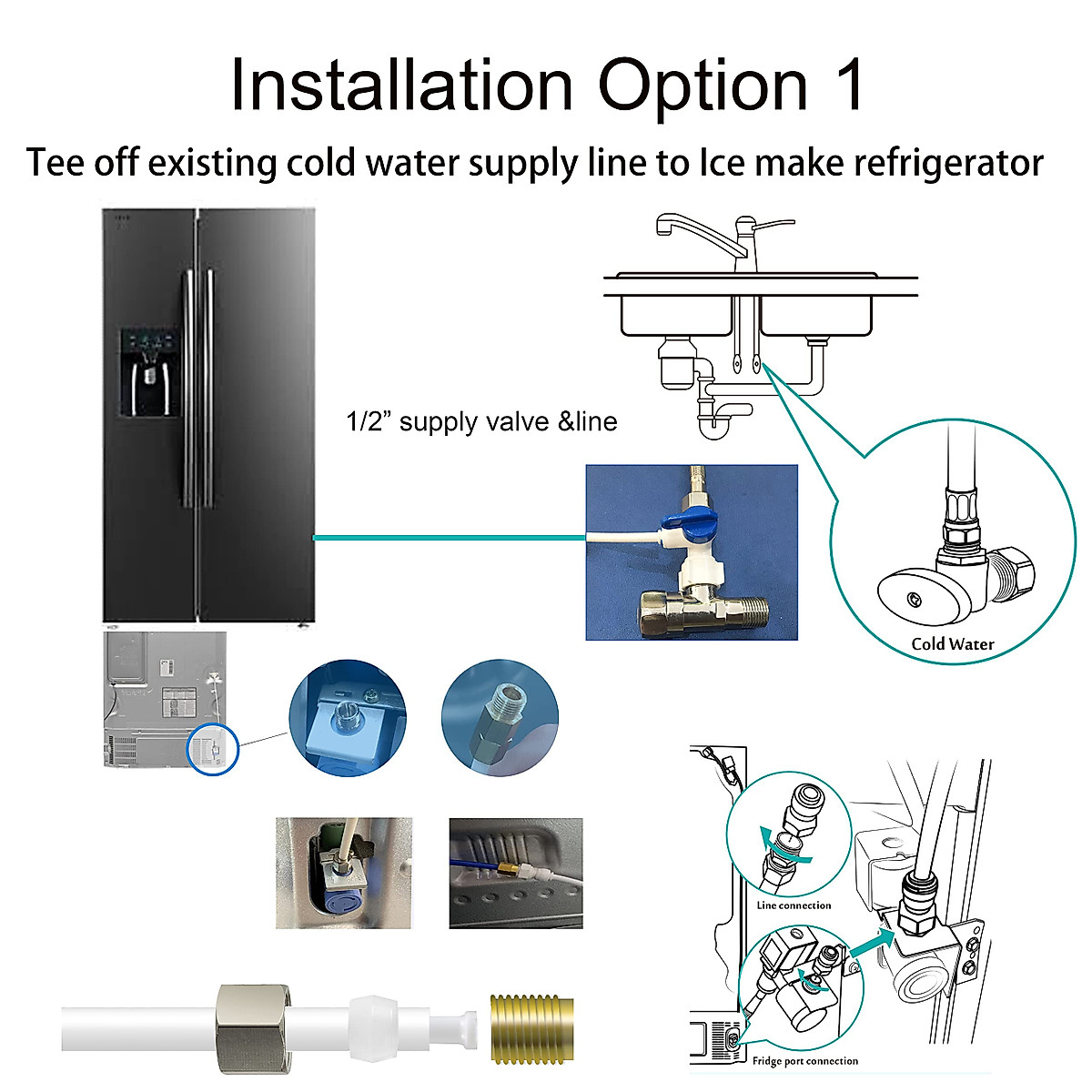 Installation Option 1

Tee off existing cold water supply line to Ice make refrigerator

1/2” supply valve &line

Cold Water

Line connection

Fridge port connection