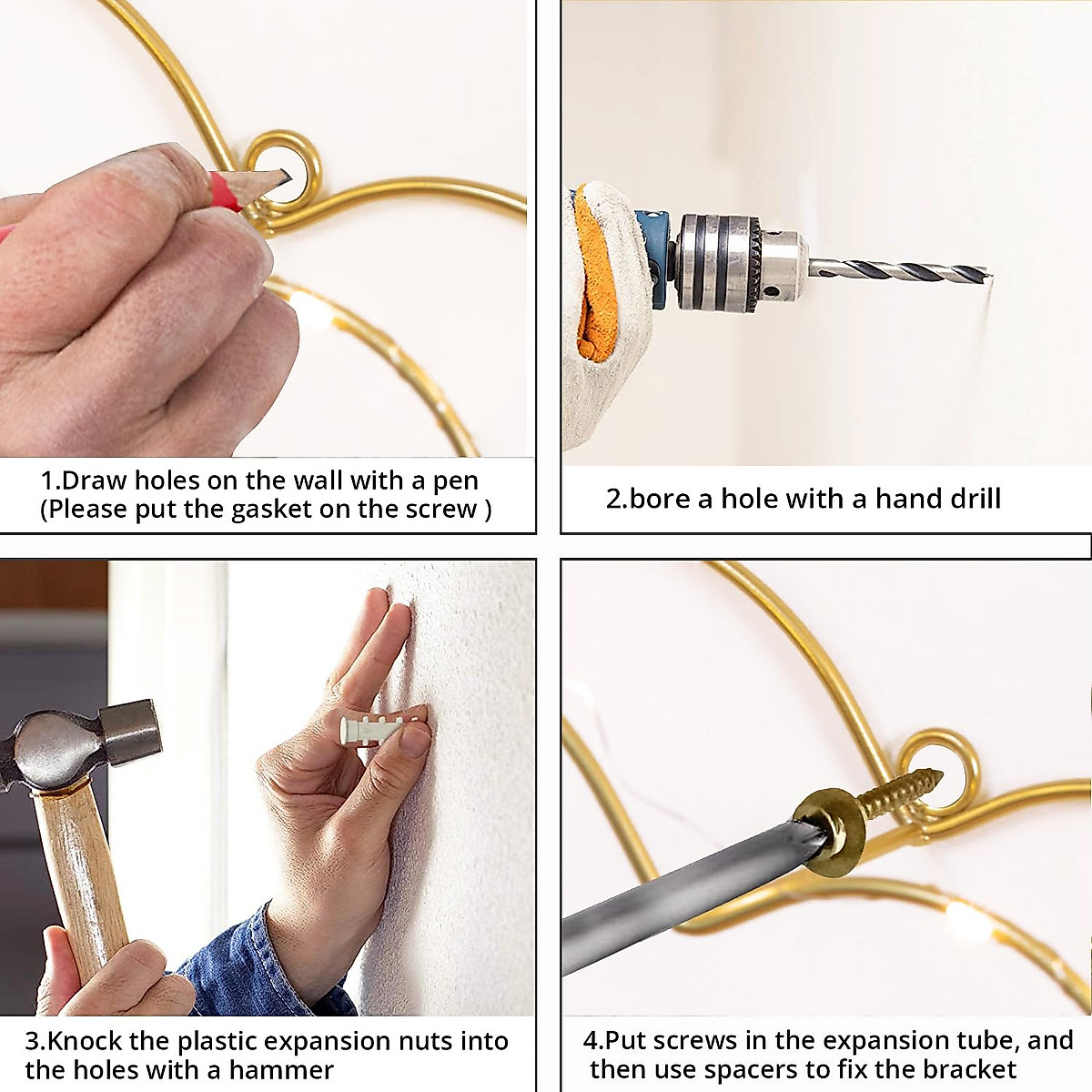 1.Draw holes on the wall with a pen
(Please put the gasket on the screw )

2.bore a hole with a hand drill

3.Knock the plastic expansion nuts into the holes with a hammer

4.Put screws in the expansion tube, and then use spacers to fix the bracket