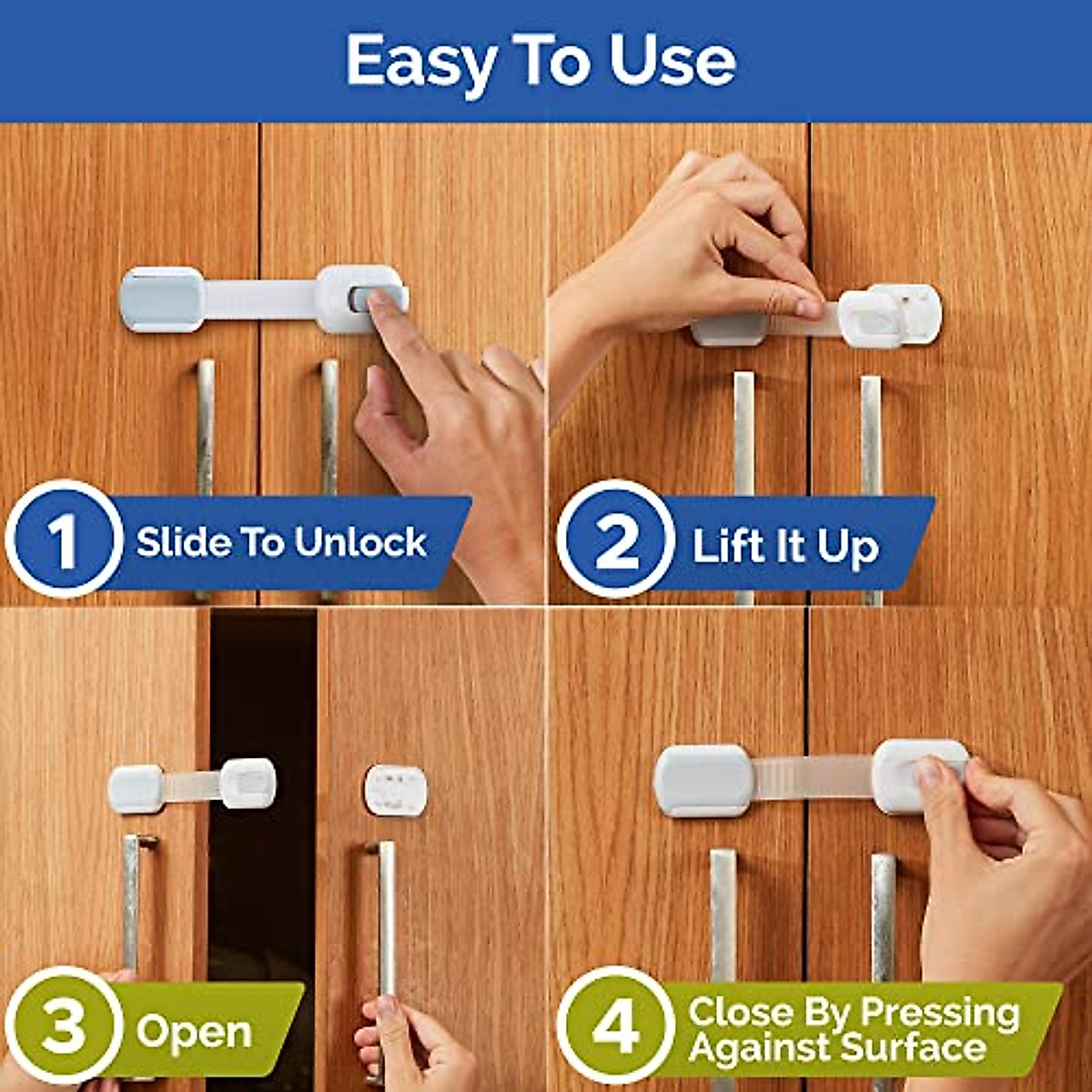 Easy To Use

1 Slide To Unlock

2 Lift It Up

3 Open

4 Close By Pressing Against Surface