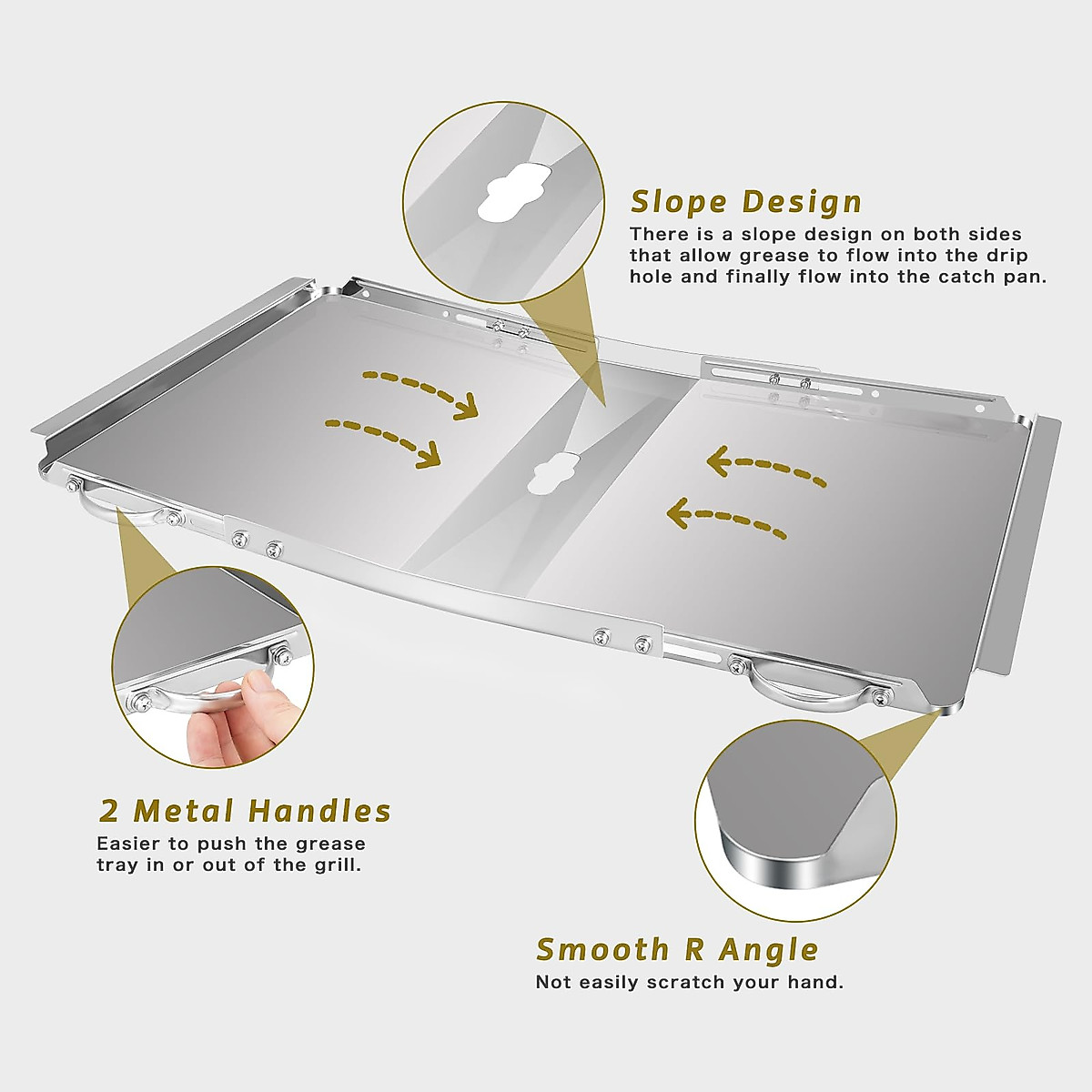 Slope Design
There is a slope design on both sides that allow grease to flow into the drip hole and finally flow into the catch pan.

2 Metal Handles
Easier to push the grease tray in or out of the grill.

Smooth R Angle
Not easily scratch your hand.