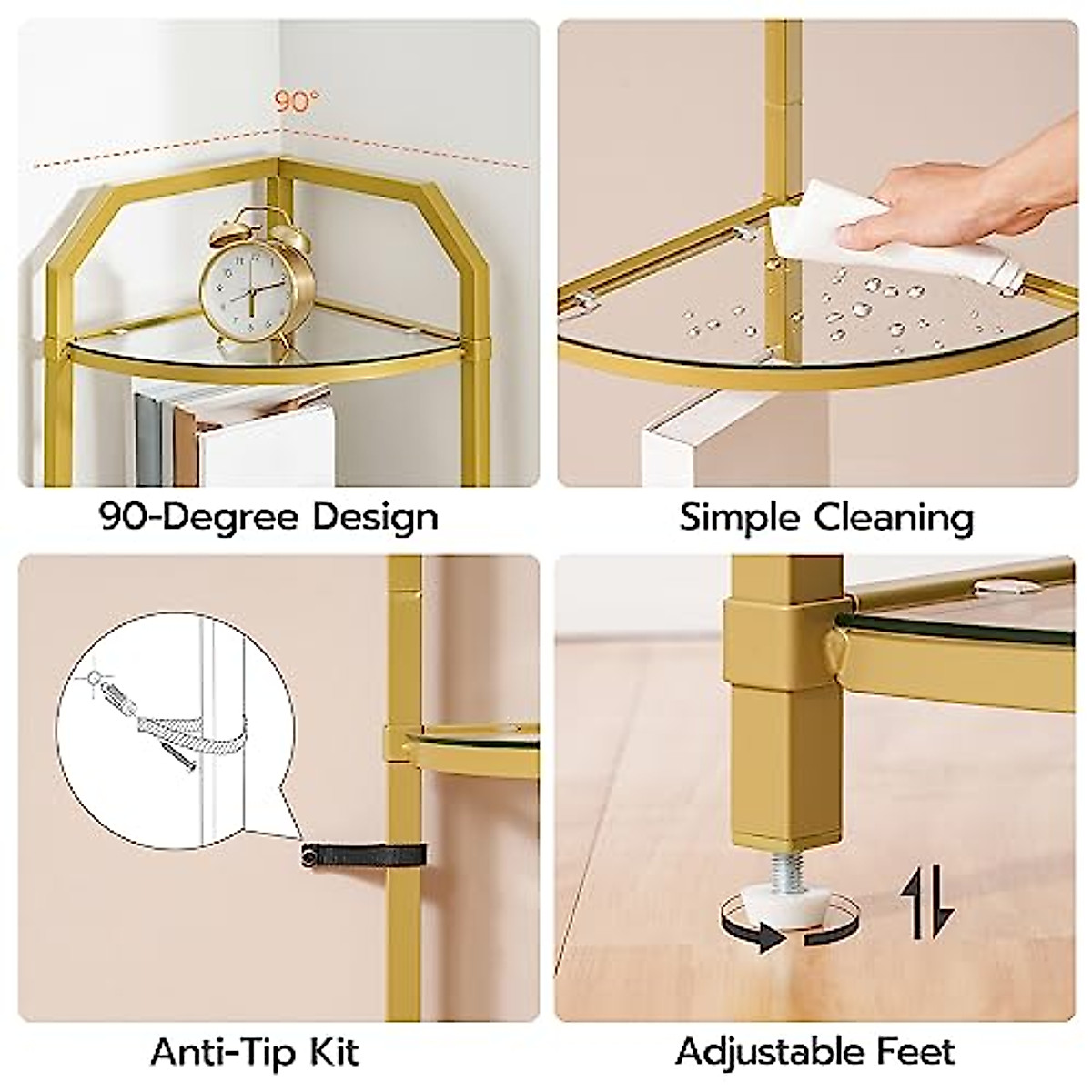 90°

90-Degree Design

Simple Cleaning

Anti-Tip Kit

Adjustable Feet