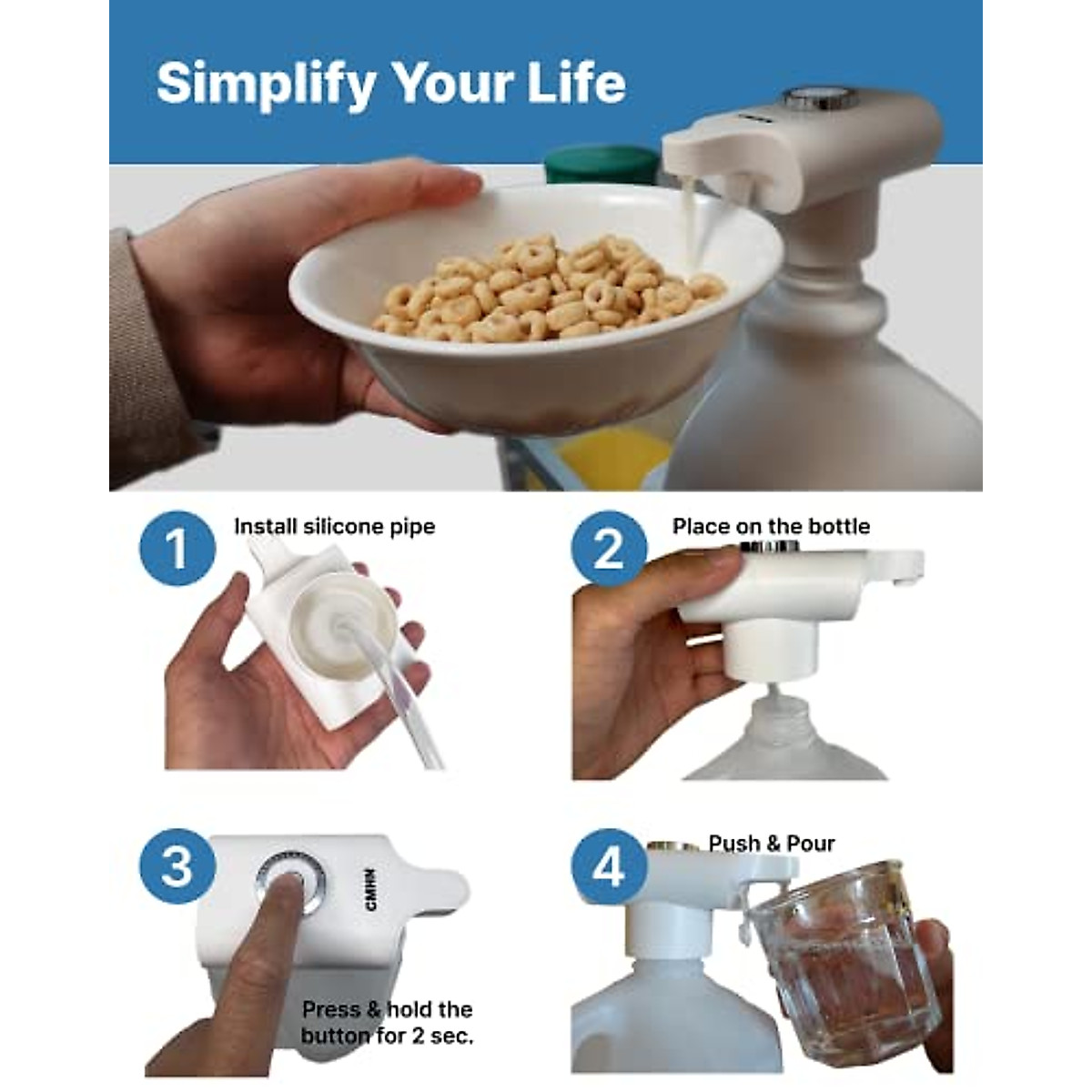 Simplify Your Life

1
Install silicone pipe

2
Place on the bottle

3
GMHN
Press & hold the button for 2 sec.

4
Push & Pour