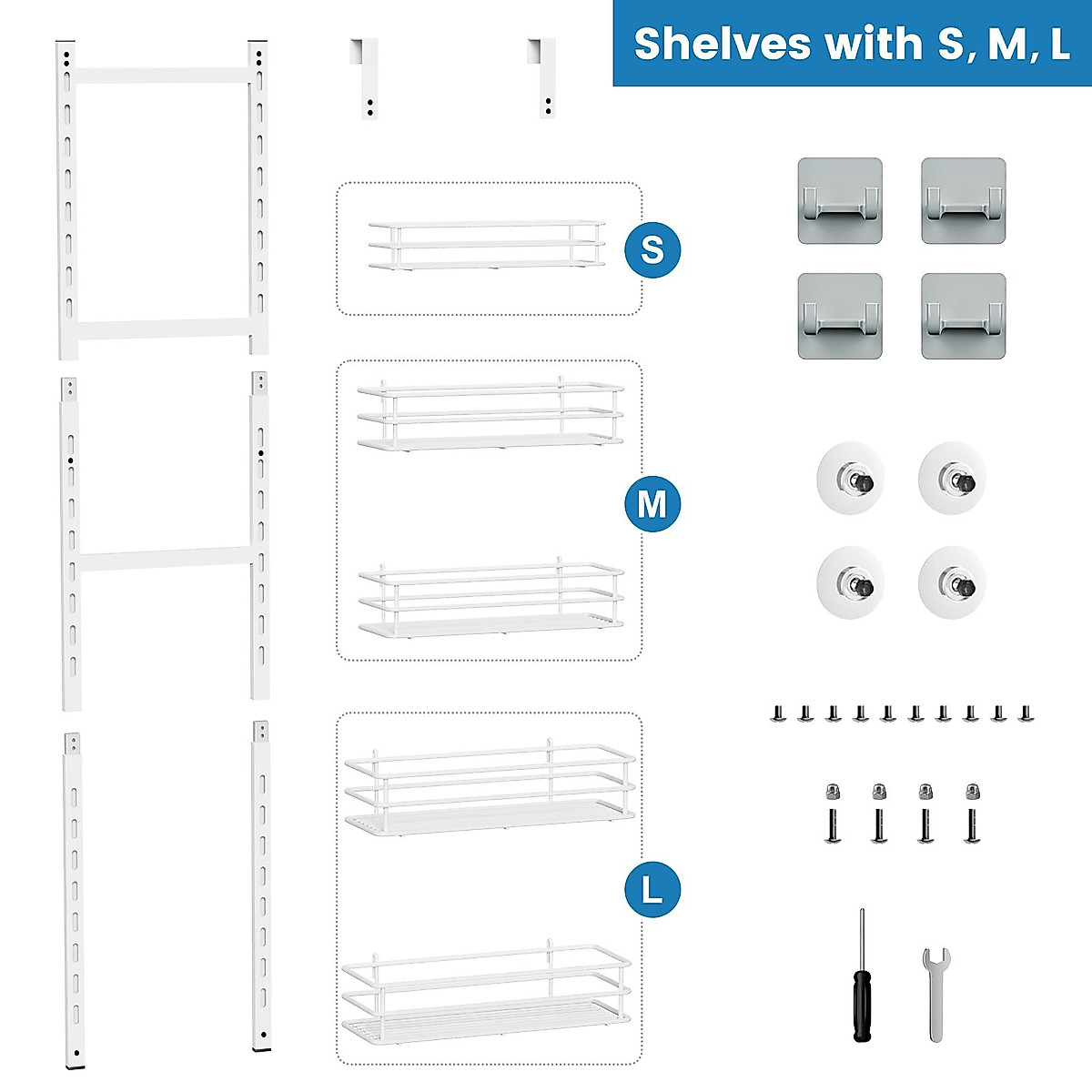 Shelves with S, M, L

S

M

L