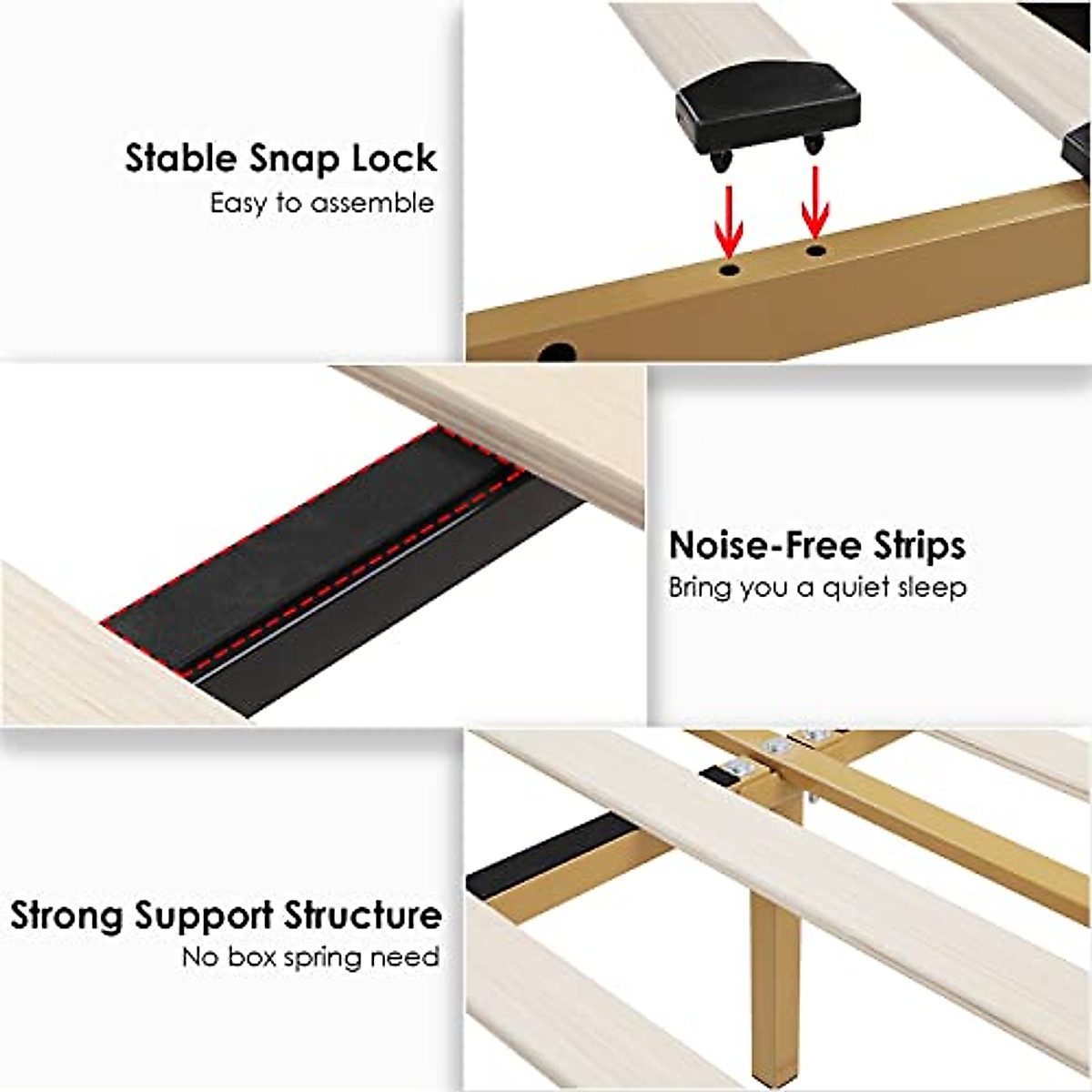 Stable Snap Lock
Easy to assemble

Noise-Free Strips
Bring you a quiet sleep

Strong Support Structure
No box spring need