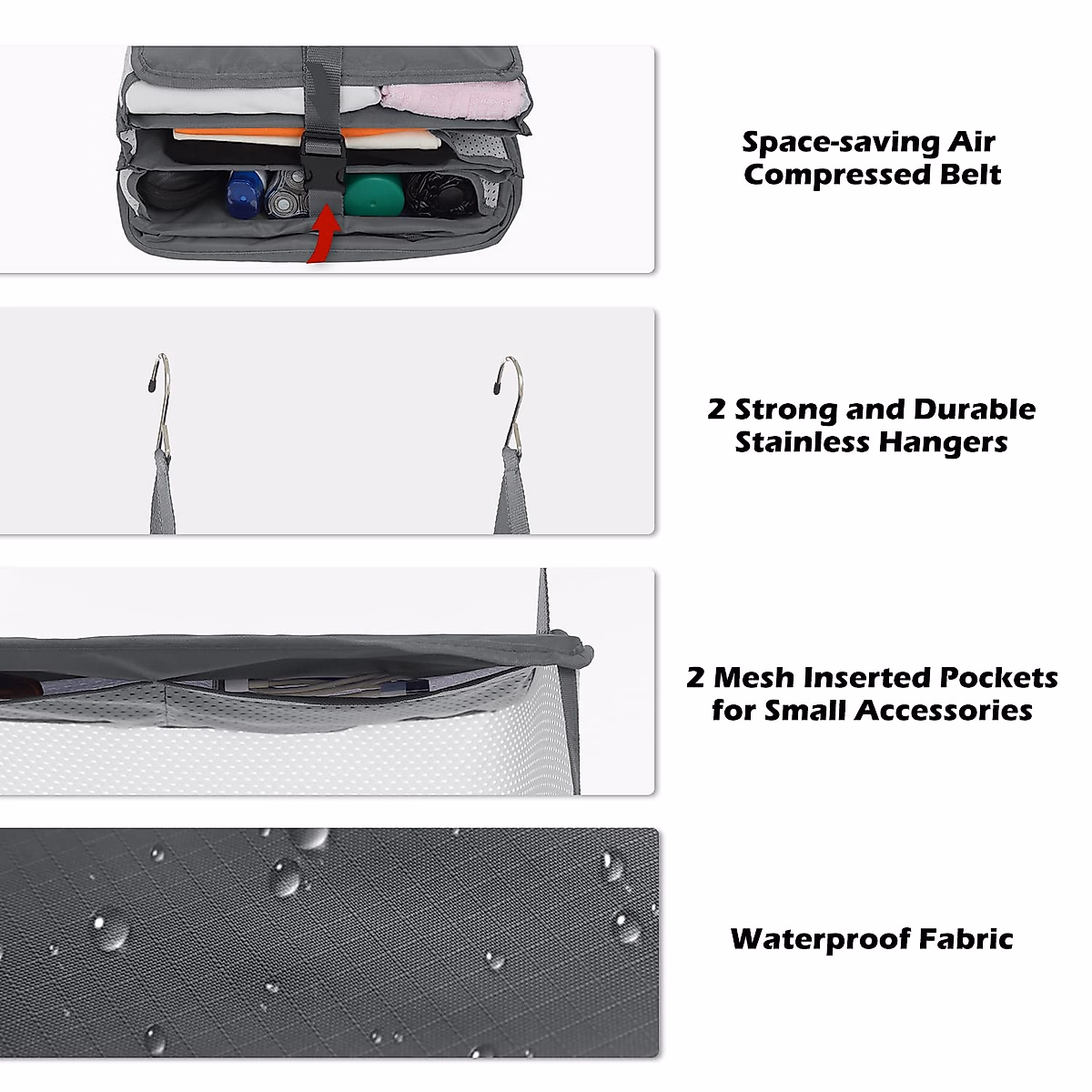 Space-saving Air Compressed Belt

2 Strong and Durable Stainless Hangers

2 Mesh Inserted Pockets for Small Accessories

Waterproof Fabric