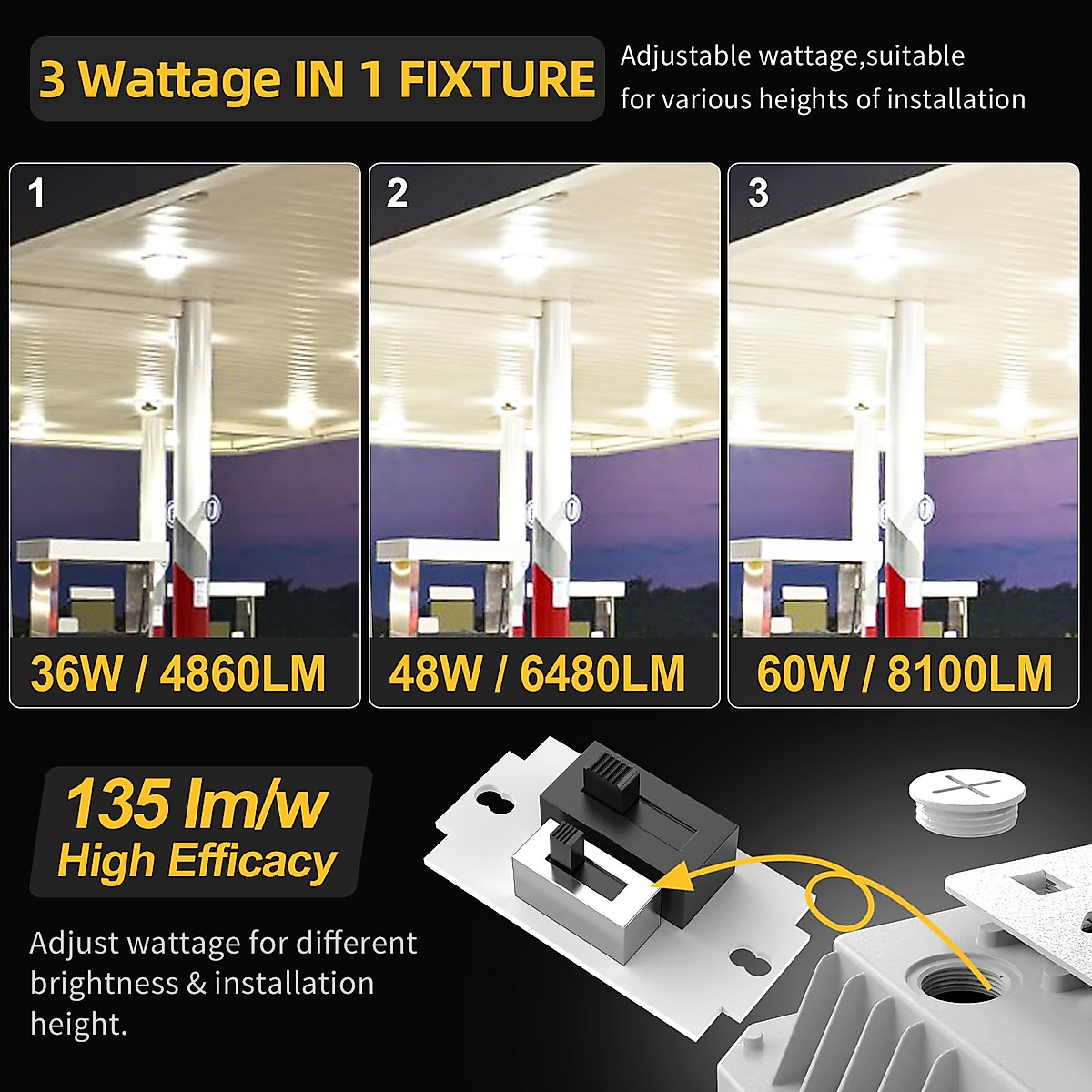 3 Wattage IN 1 FIXTURE

Adjustable wattage,suitable for various heights of installation

1

36W / 4860LM

2

48W / 6480LM

3

60W / 8100LM

135 lm/w
High Efficacy

Adjust wattage for different brightness & installation height.