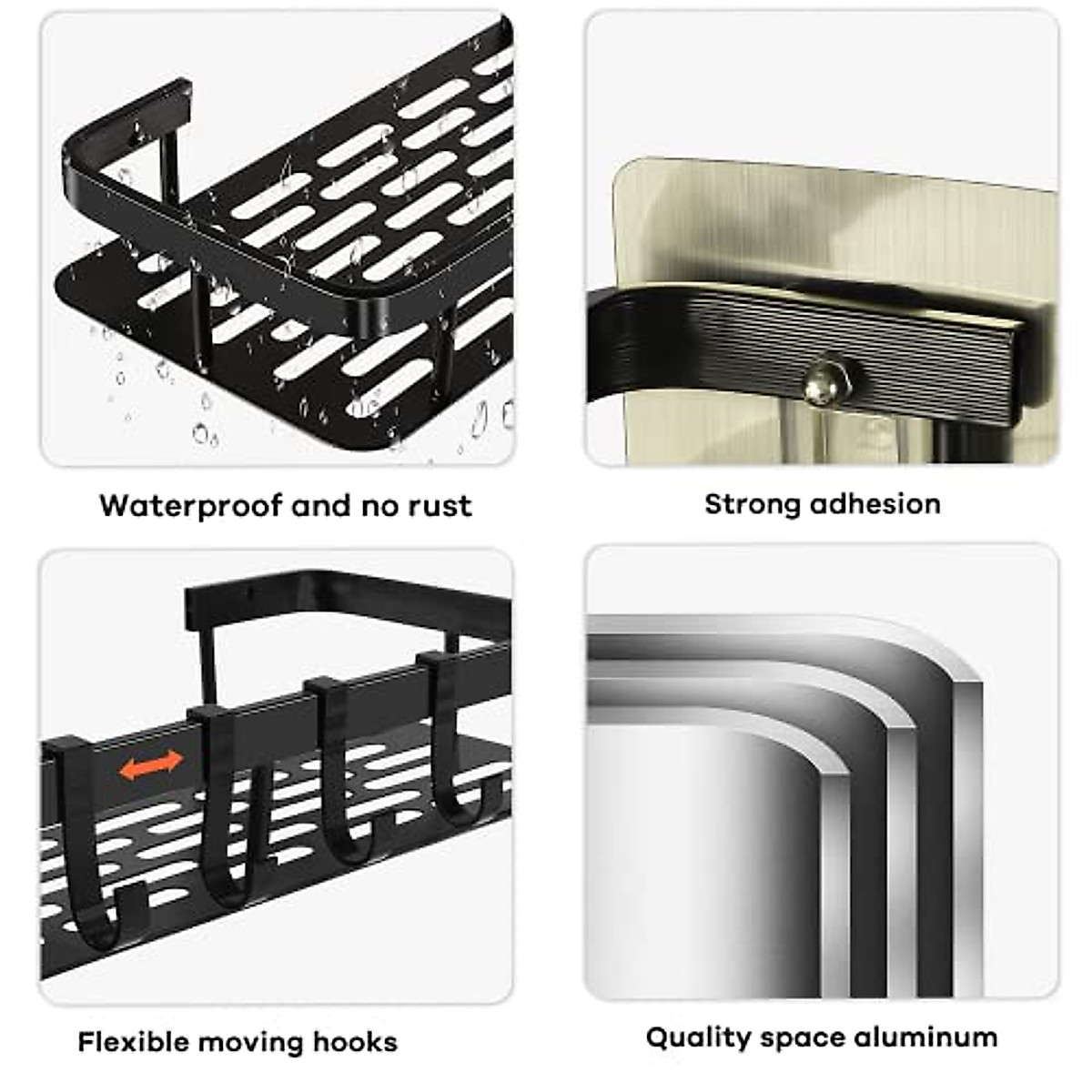 Waterproof and no rust

Strong adhesion

Flexible moving hooks

Quality space aluminum