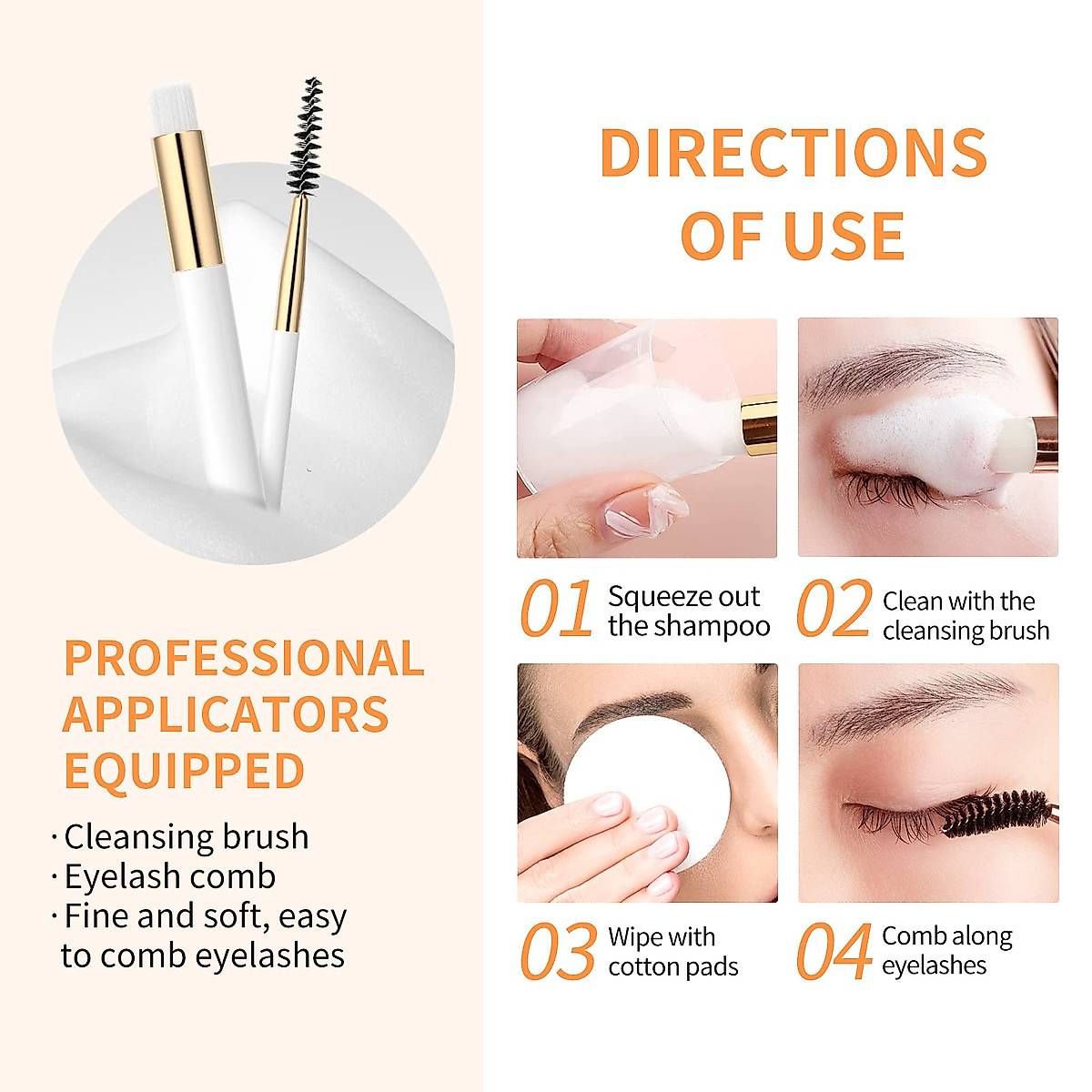 PROFESSIONAL APPLICATORS EQUIPPED

· Cleansing brush
· Eyelash comb
· Fine and soft, easy to comb eyelashes

DIRECTIONS OF USE

01 Squeeze out the shampoo

02 Clean with the cleansing brush

03 Wipe with cotton pads

04 Comb along eyelashes