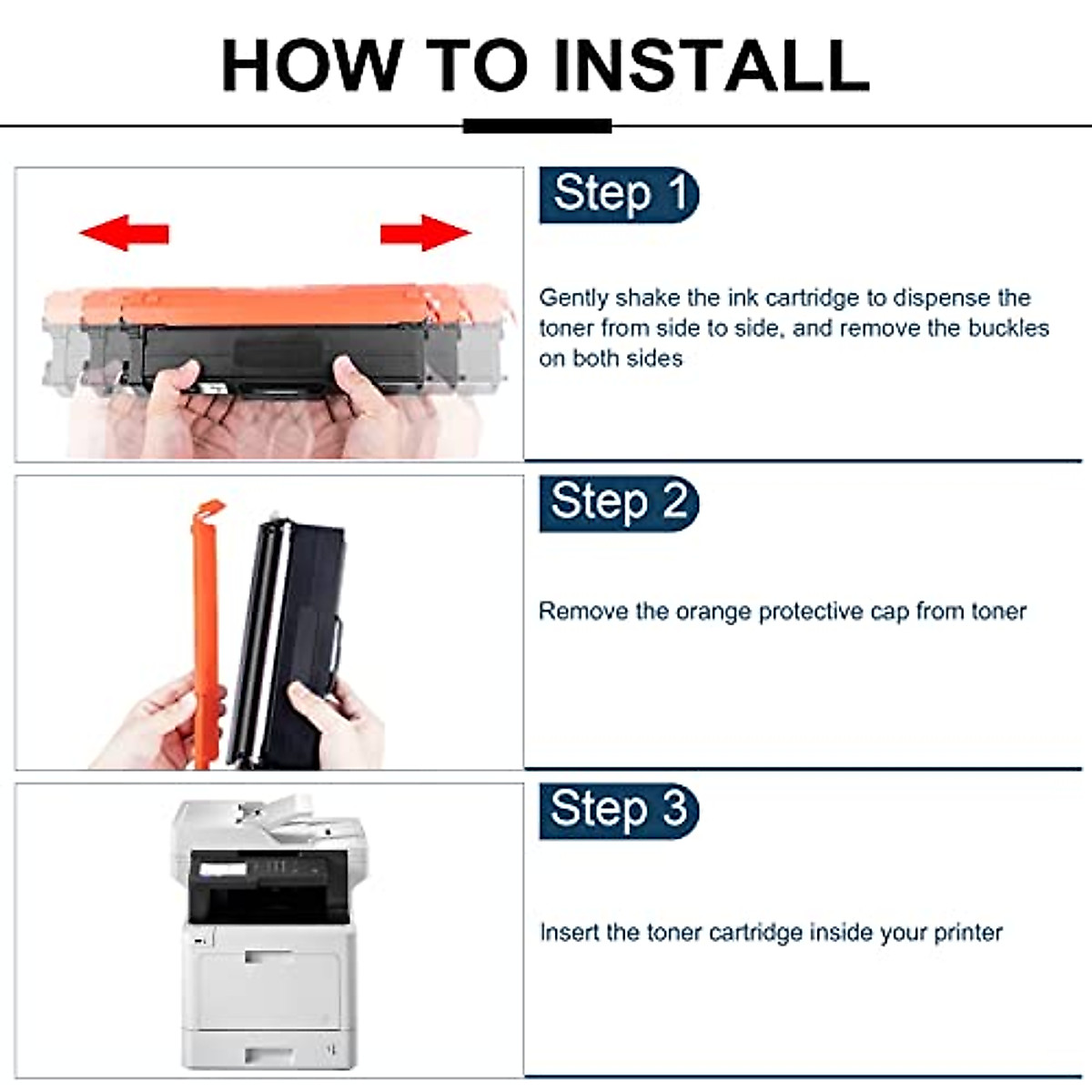 HOW TO INSTALL

Step 1

Gently shake the ink cartridge to dispense the toner from side to side, and remove the buckles on both sides

Step 2

Remove the orange protective cap from toner

Step 3

Insert the toner cartridge inside your printer