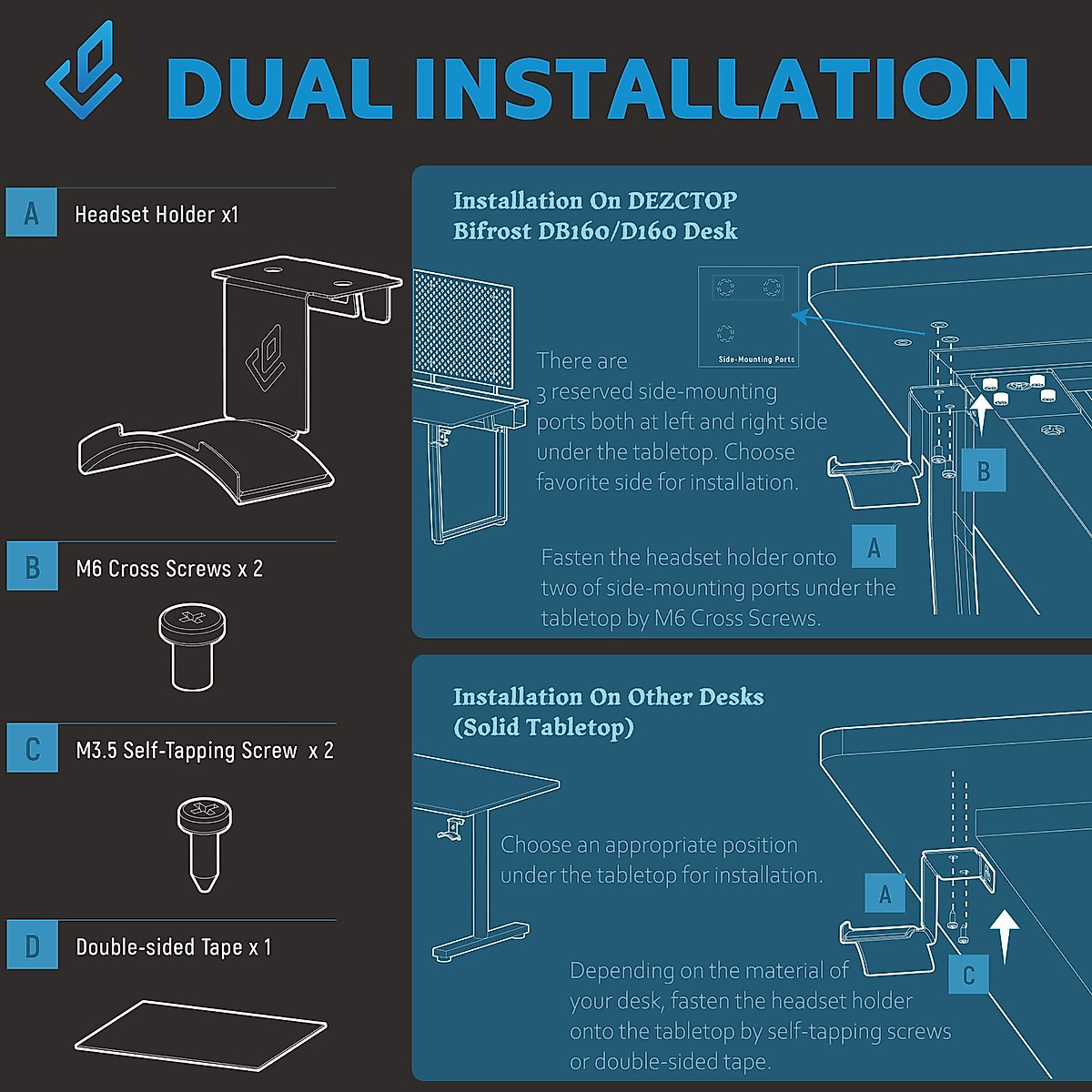 DUAL INSTALLATION

A Headset Holder x1

B M6 Cross Screws x 2

C M3.5 Self-Tapping Screw x 2

D Double-sided Tape x 1

Installation On DEZCTOP Bifrost DB160/D160 Desk

Side-Mounting Ports

There are 3 reserved side-mounting ports both at left and right side under the tabletop. Choose favorite side for installation.

B

A

Fasten the headset holder onto two of side-mounting ports under the tabletop by M6 Cross Screws.

Installation On Other Desks (Solid Tabletop)

Choose an appropriate position under the tabletop for installation.

A

C

Depending on the material of your desk, fasten the headset holder onto the tabletop by self-tapping screws or double-sided tape.