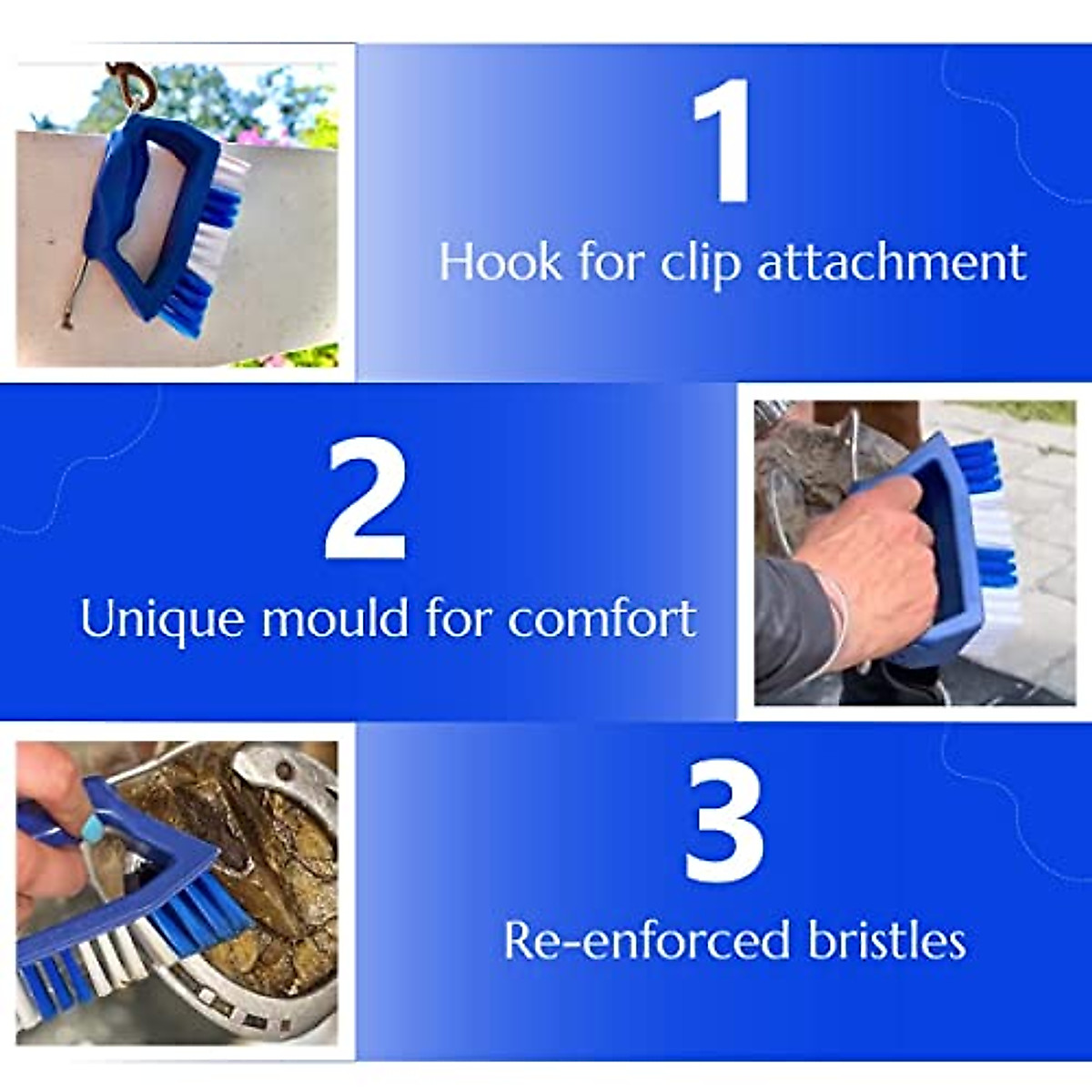 1
Hook for clip attachment

2
Unique mould for comfort

3
Re-enforced bristles