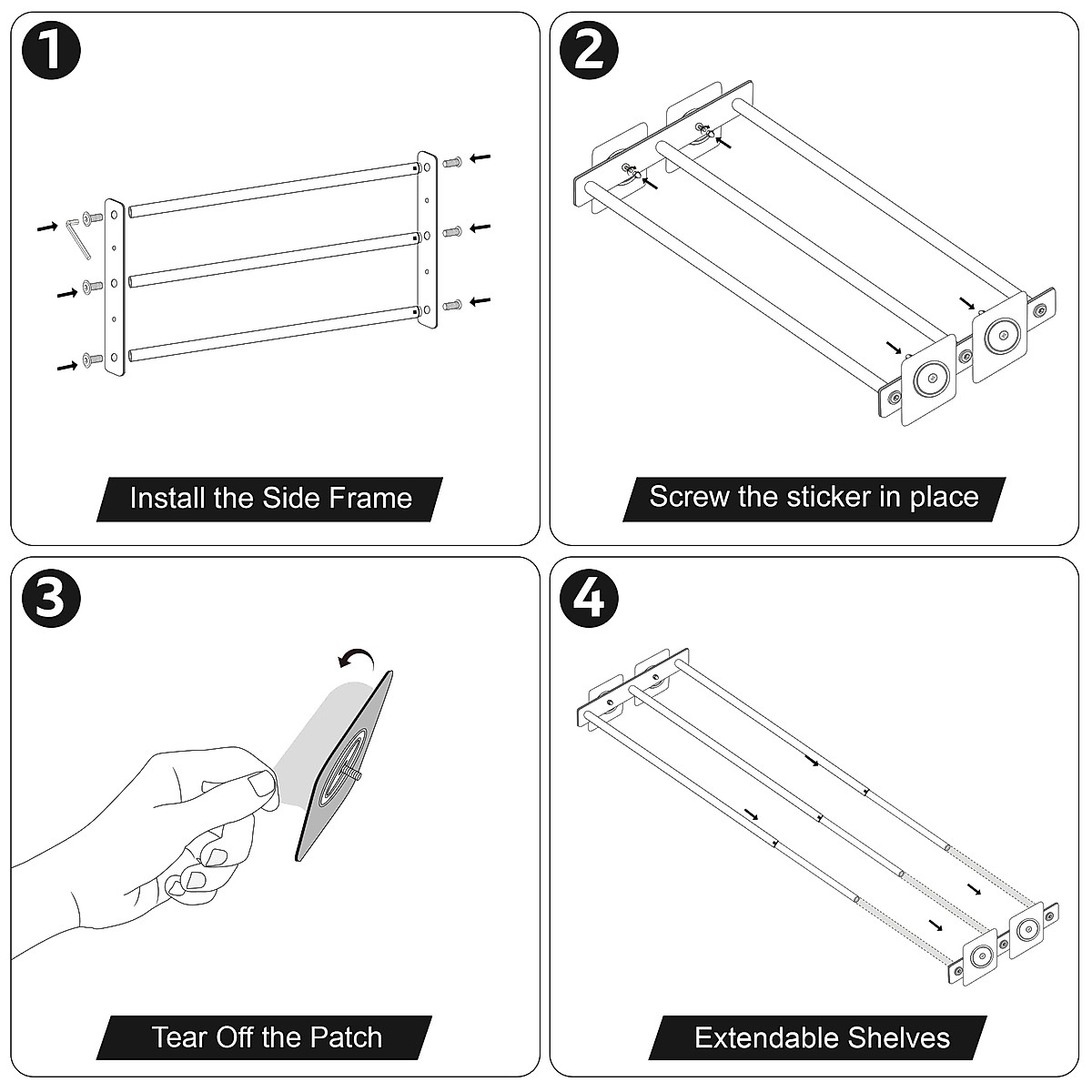 1

Install the Side Frame

2

Screw the sticker in place

3

Tear Off the Patch

4

Extendable Shelves