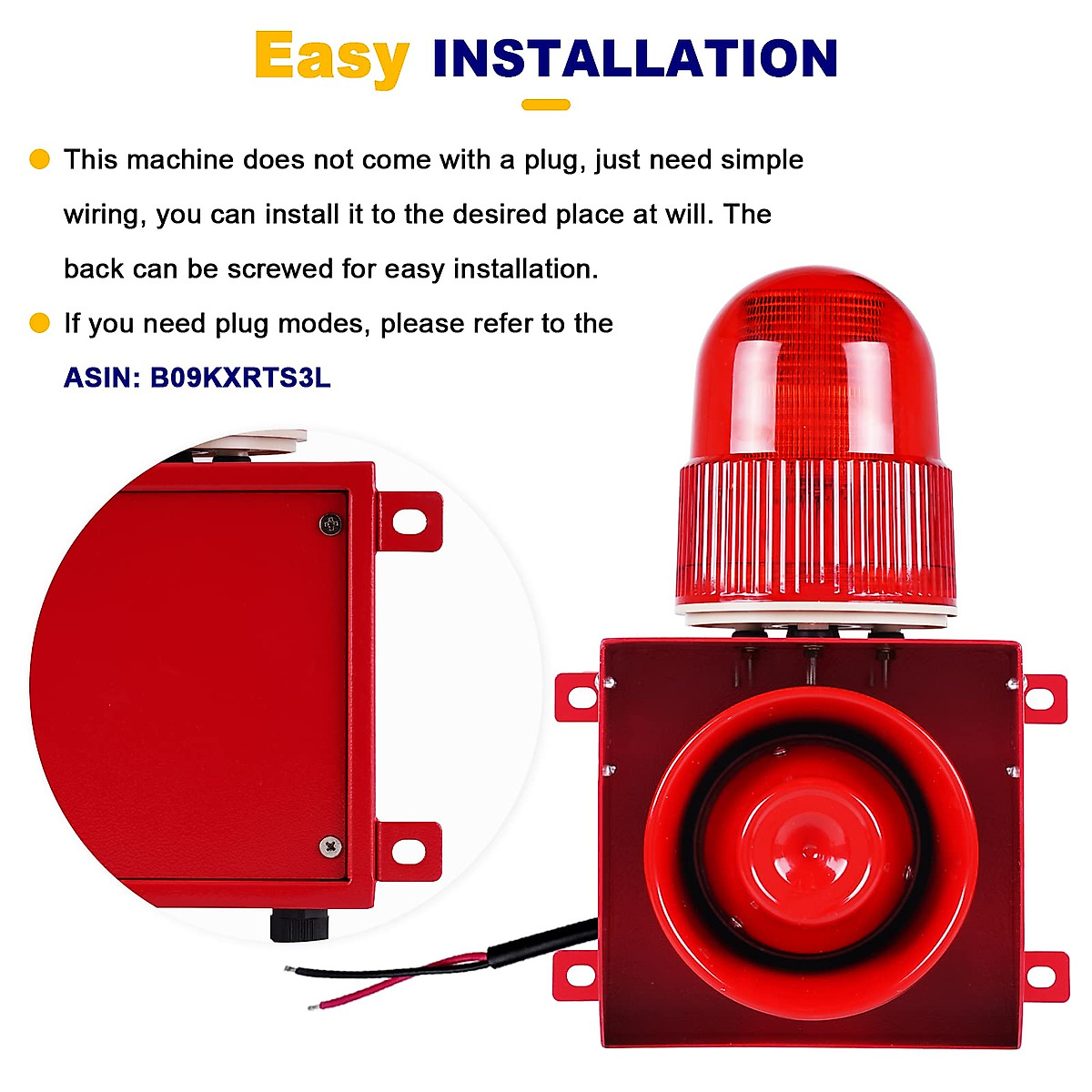 Easy INSTALLATION

This machine does not come with a plug, just need simple wiring, you can install it to the desired place at will. The back can be screwed for easy installation.

If you need plug modes, please refer to the ASIN: B09KXRTS3L