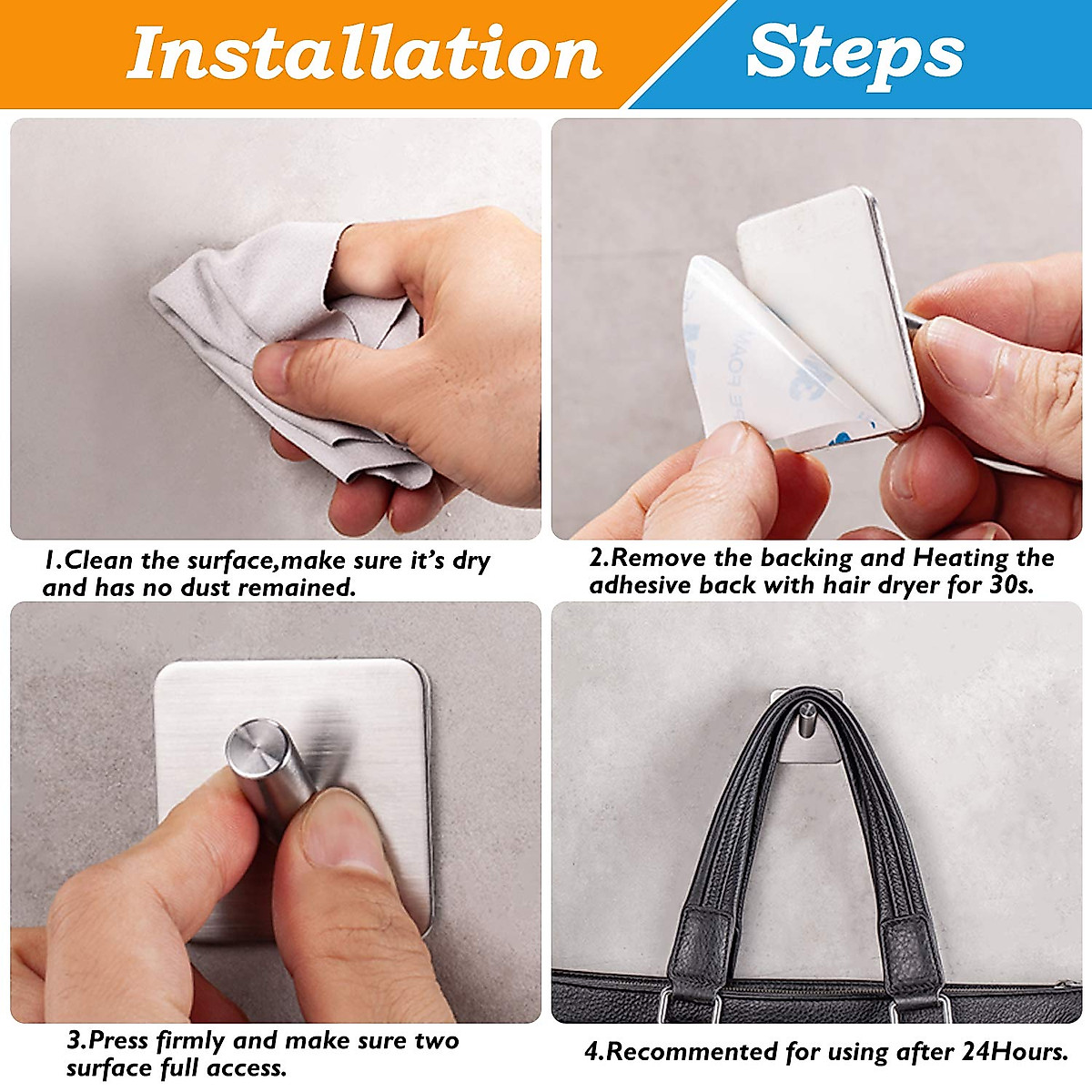 Installation Steps

1.Clean the surface,make sure it's dry and has no dust remained.

2.Remove the backing and Heating the adhesive back with hair dryer for 30s.

3.Press firmly and make sure two surface full access.

4.Recommented for using after 24Hours.