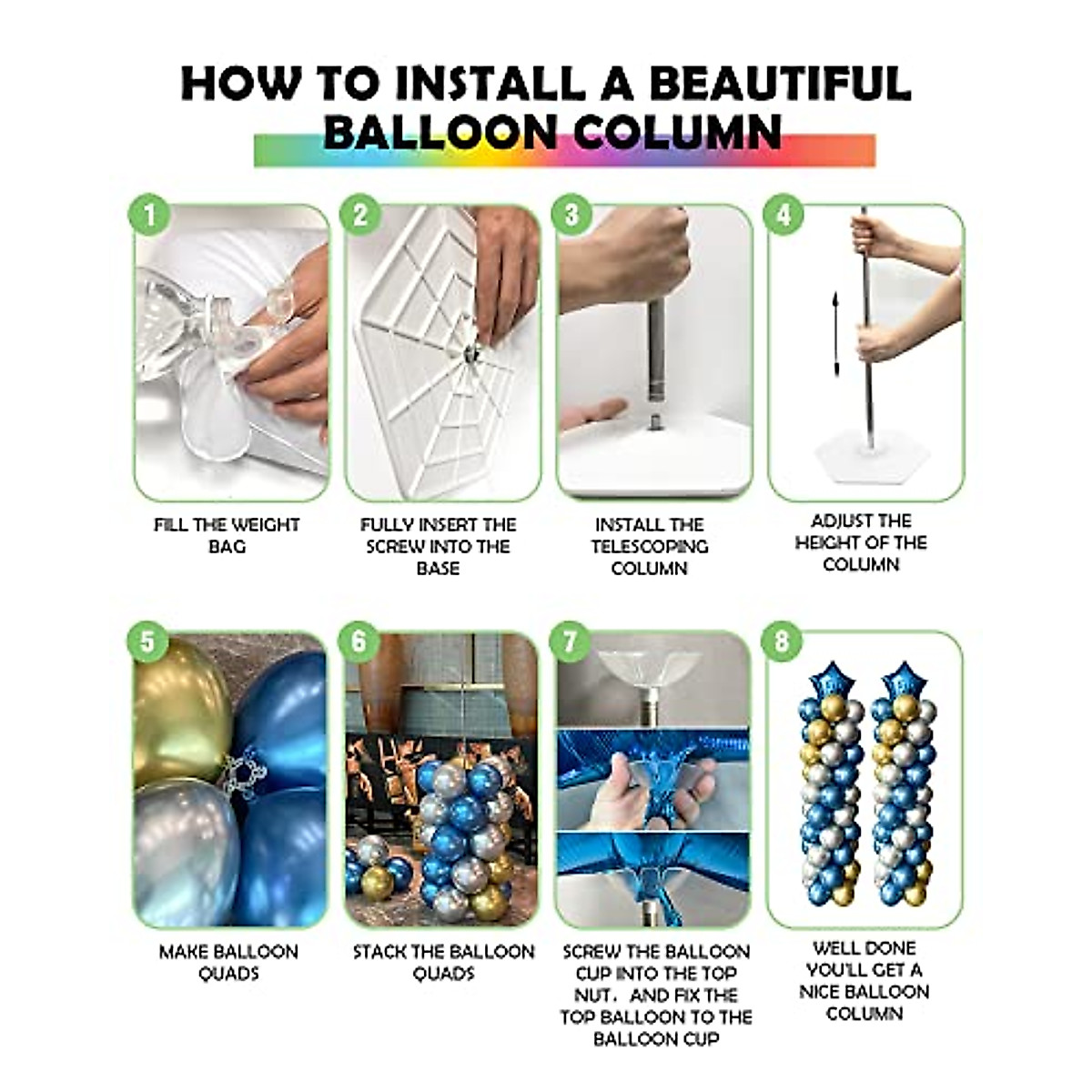 HOW TO INSTALL A BEAUTIFUL BALLOON COLUMN

1

FILL THE WEIGHT BAG

2

FULLY INSERT THE SCREW INTO THE BASE

3

INSTALL THE TELESCOPING COLUMN

4

ADJUST THE HEIGHT OF THE COLUMN

5

MAKE BALLOON QUADS

6

STACK THE BALLOON QUADS

7

SCREW THE BALLOON CUP INTO THE TOP NUT. AND FIX THE TOP BALLOON TO THE BALLOON CUP

8

WELL DONE YOU'LL GET A NICE BALLOON COLUMN