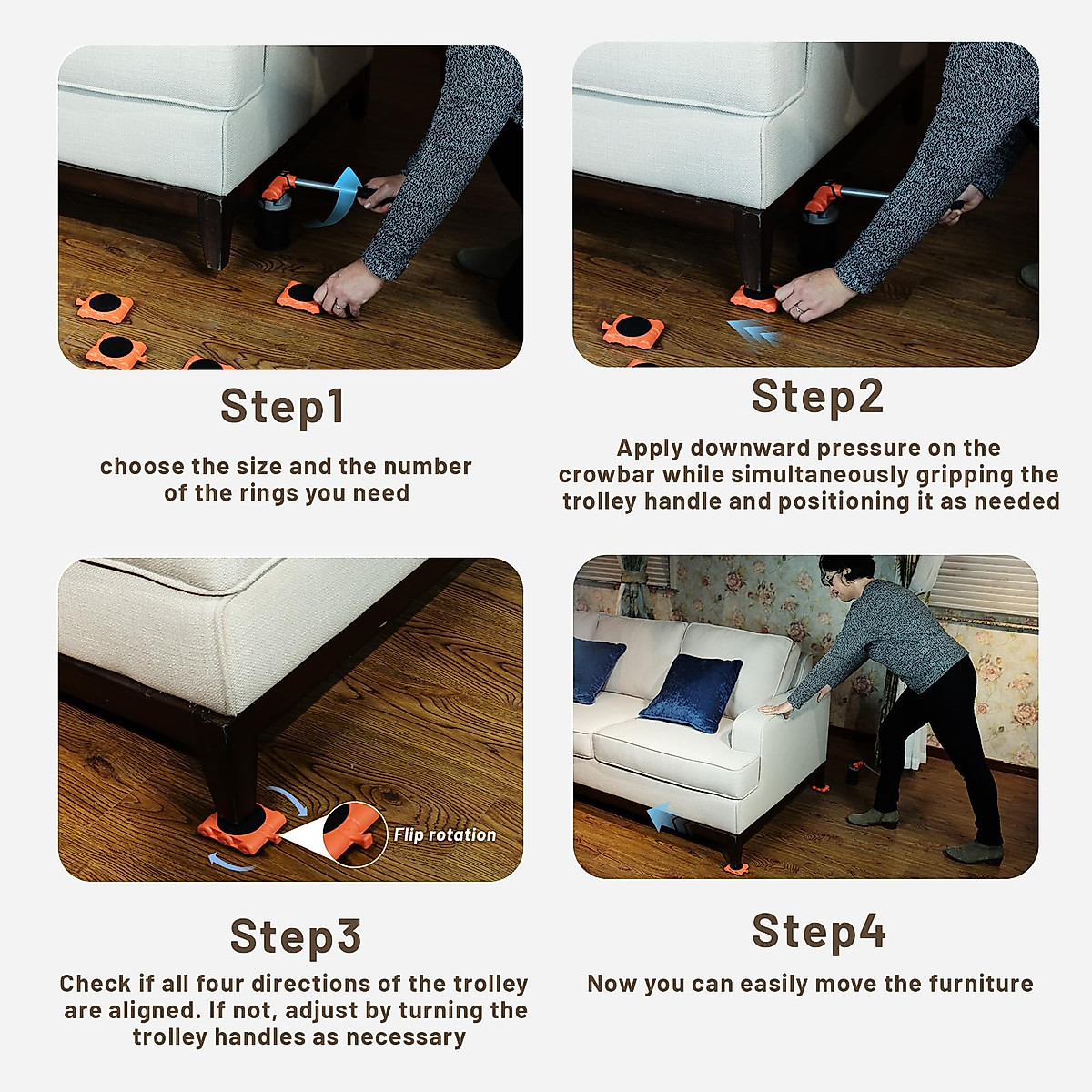 Step1

choose the size and the number of the rings you need

Step2

Apply downward pressure on the crowbar while simultaneously gripping the trolley handle and positioning it as needed

Flip rotation

Step3

Check if all four directions of the trolley are aligned. If not, adjust by turning the trolley handles as necessary

Step4

Now you can easily move the furniture