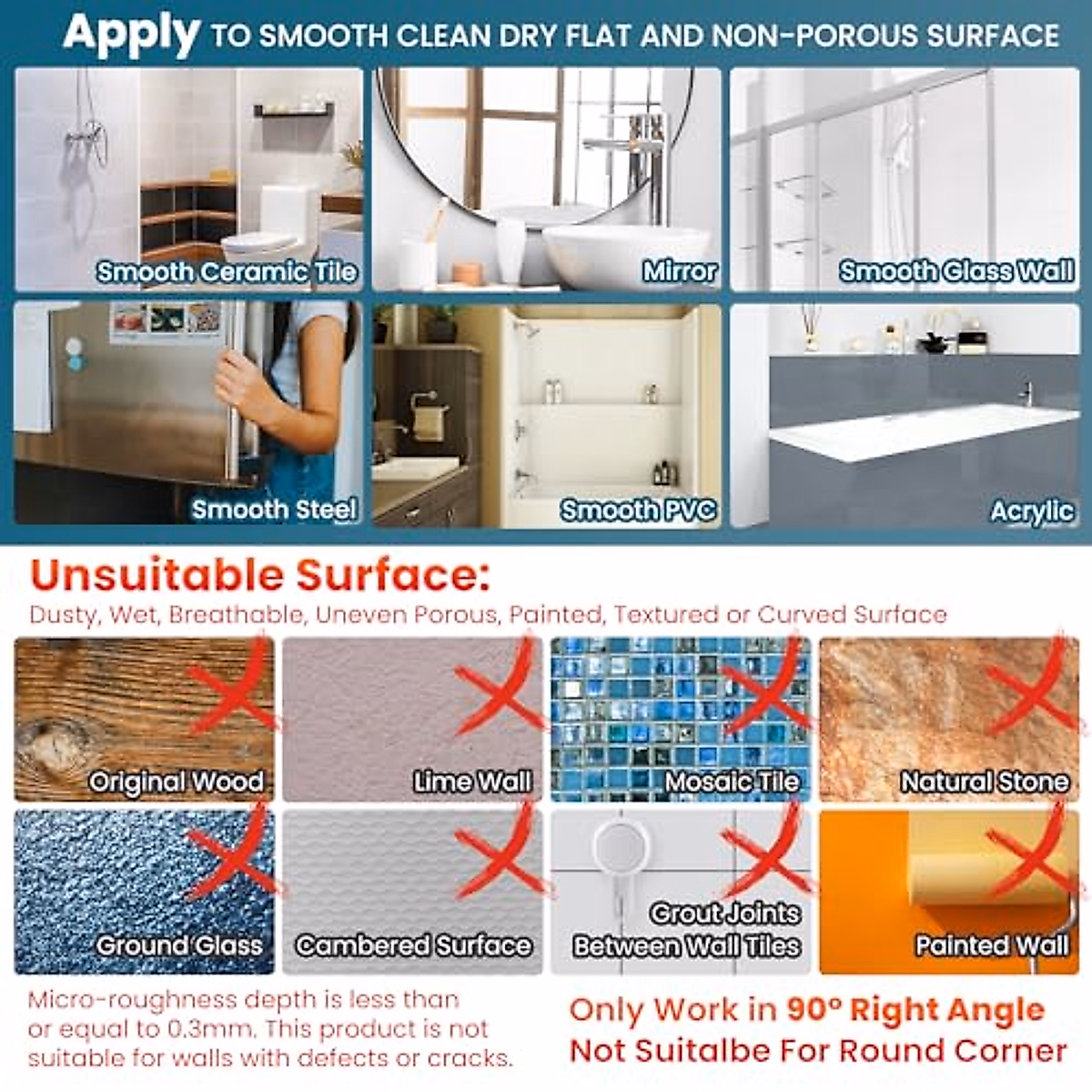 Apply TO SMOOTH CLEAN DRY FLAT AND NON-POROUS SURFACE

Smooth Ceramic Tile

Mirror

Smooth Glass Wall

Smooth Steel

Smooth PVC

Acrylic

Unsuitable Surface:

Dusty, Wet, Breathable, Uneven Porous, Painted, Textured or Curved Surface

Original Wood

Lime Wall

Mosaic Tile

Natural Stone

Ground Glass

Cambered Surface

Grout Joints Between Wall Tiles

Painted Wall

Micro-roughness depth is less than or equal to 0.3mm. This product is not suitable for walls with defects or cracks.

Only Work in 90° Right Angle
Not Suitalbe For Round Corner