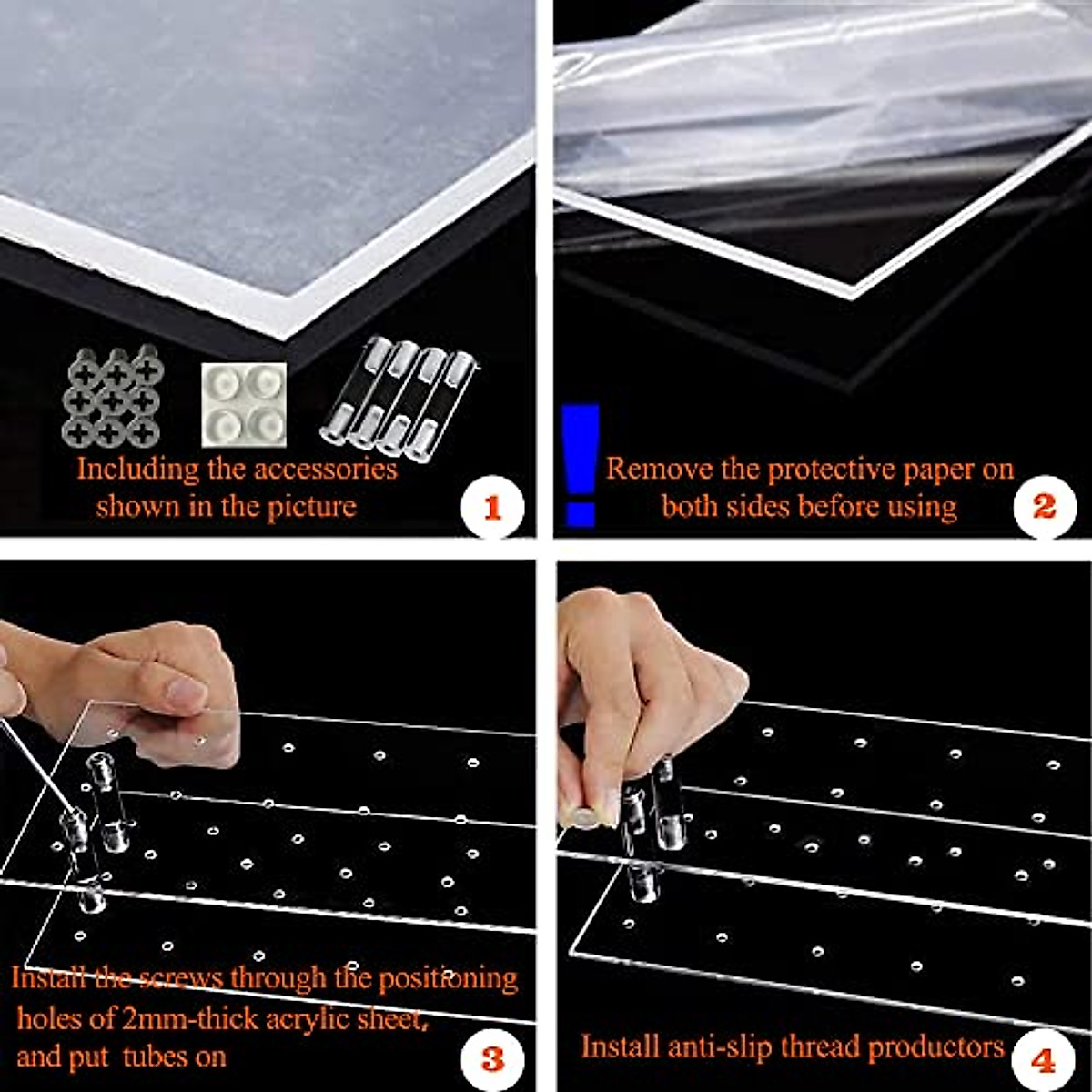 Including the accessories shown in the picture

1

Remove the protective paper on both sides before using

2

Install the screws through the positioning holes of 2mm-thick acrylic sheet, and put tubes on

3

Install anti-slip thread productors

4