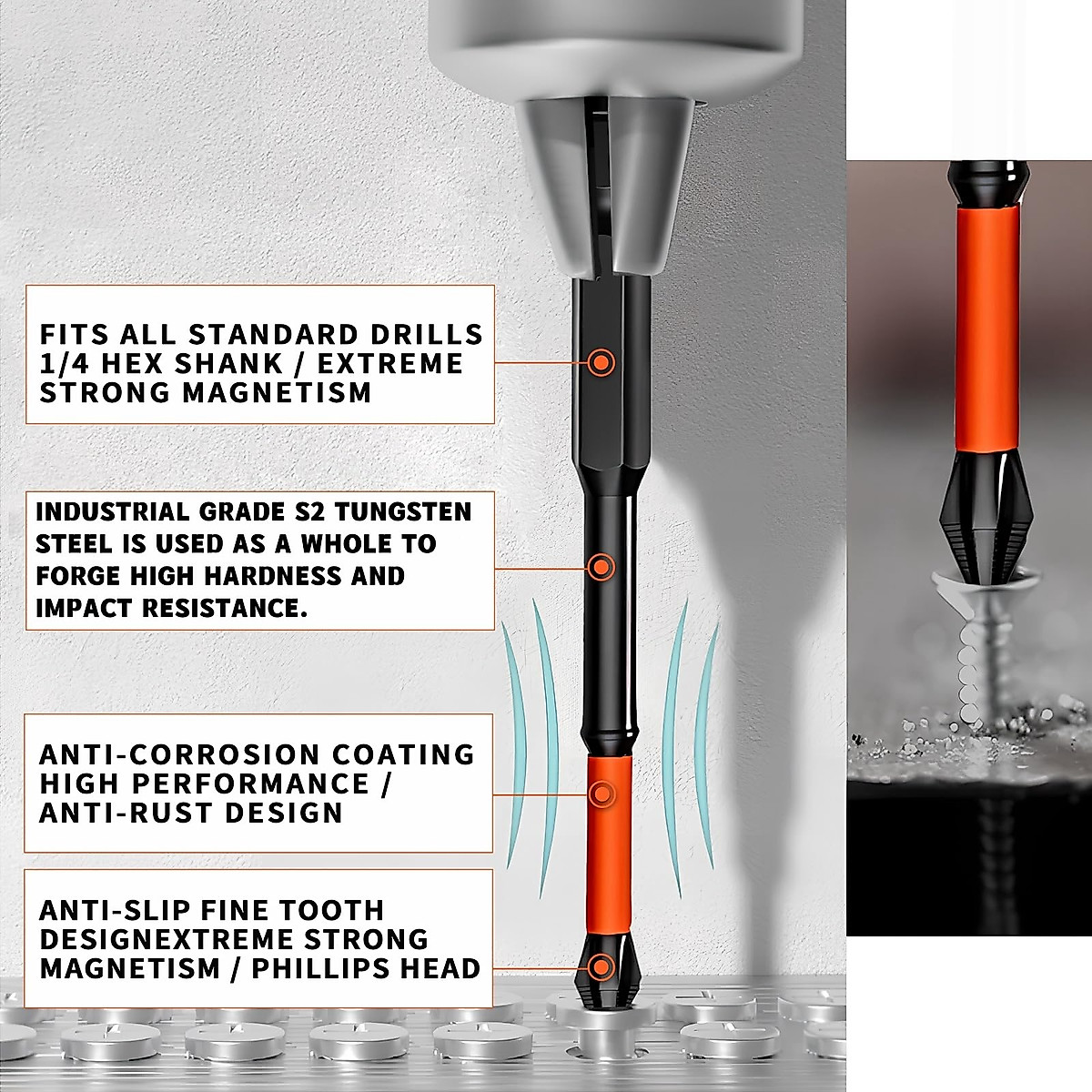 FITS ALL STANDARD DRILLS 1/4 HEX SHANK / EXTREME STRONG MAGNETISM

INDUSTRIAL GRADE S2 TUNGSTEN STEEL IS USED AS A WHOLE TO FORGE HIGH HARDNESS AND IMPACT RESISTANCE.

ANTI-CORROSION COATING HIGH PERFORMANCE / ANTI-RUST DESIGN

ANTI-SLIP FINE TOOTH DESIGNEXTREME STRONG MAGNETISM / PHILLIPS HEAD