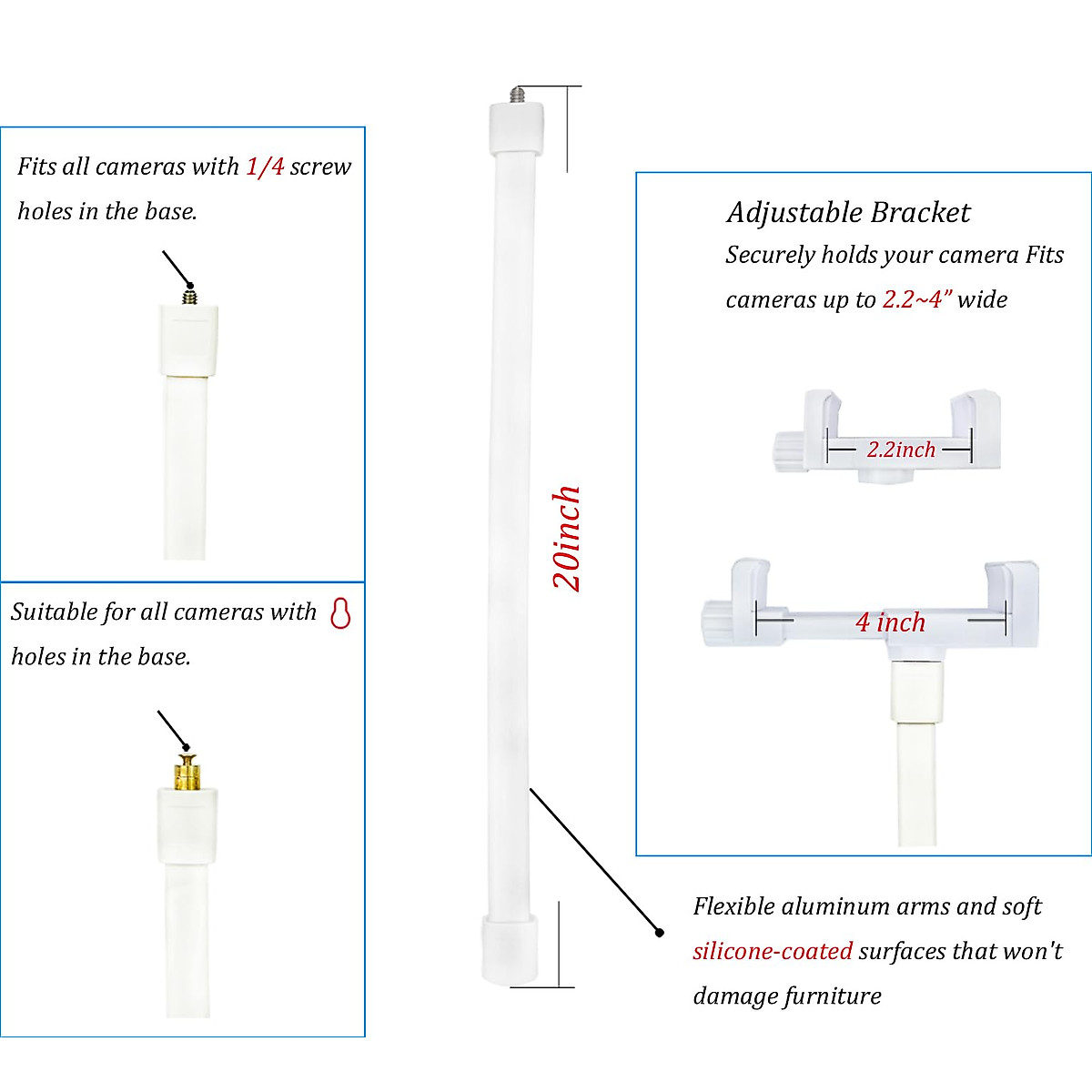 Fits all cameras with 1/4 screw holes in the base.

Suitable for all cameras with holes in the base.

20inch

Adjustable Bracket

Securely holds your camera Fits cameras up to 2.2~4" wide

2.2inch

4 inch

Flexible aluminum arms and soft silicone-coated surfaces that won't damage furniture