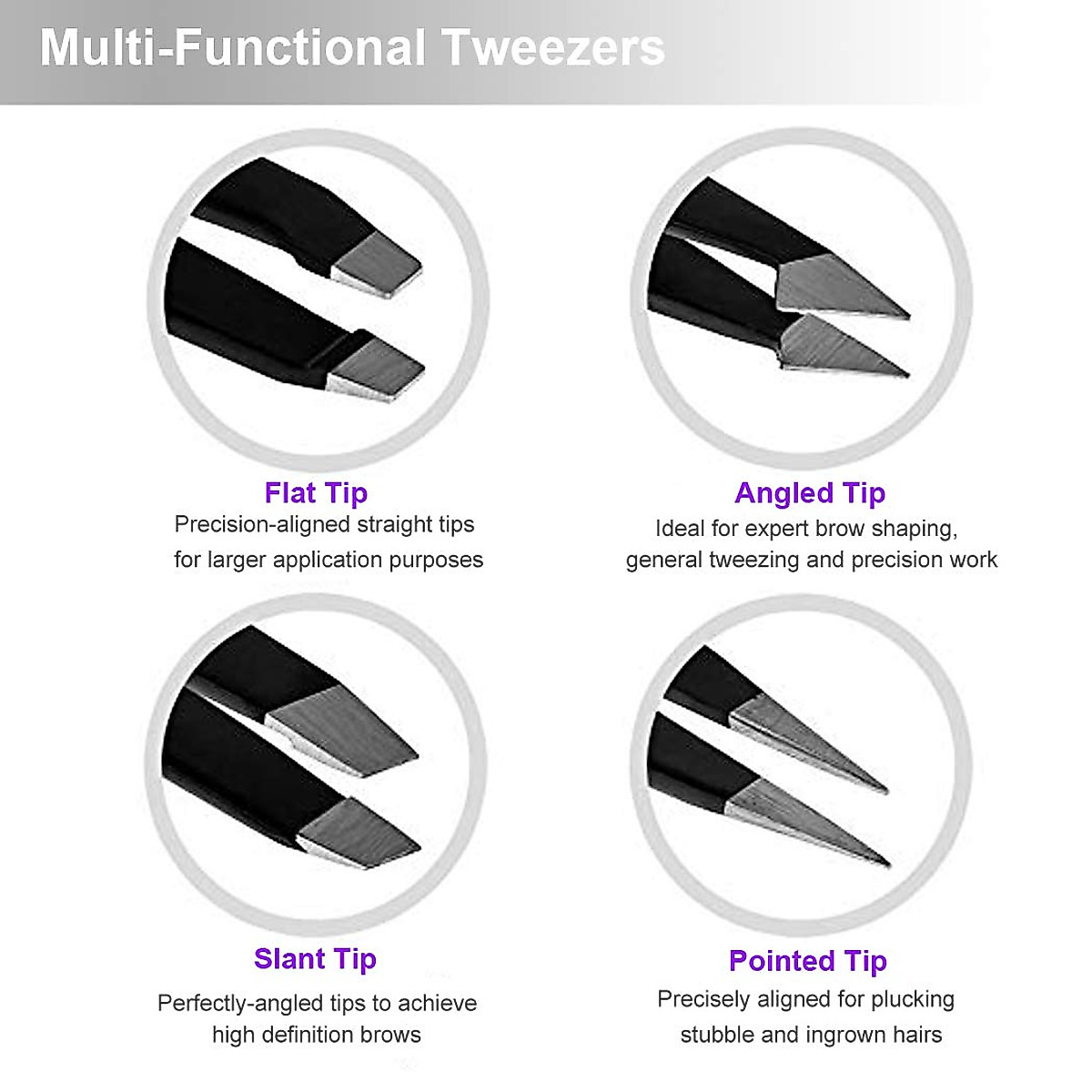 Multi-Functional Tweezers

Flat Tip
Precision-aligned straight tips for larger application purposes

Angled Tip
Ideal for expert brow shaping, general tweezing and precision work

Slant Tip
Perfectly-angled tips to achieve high definition brows

Pointed Tip
Precisely aligned for plucking stubble and ingrown hairs