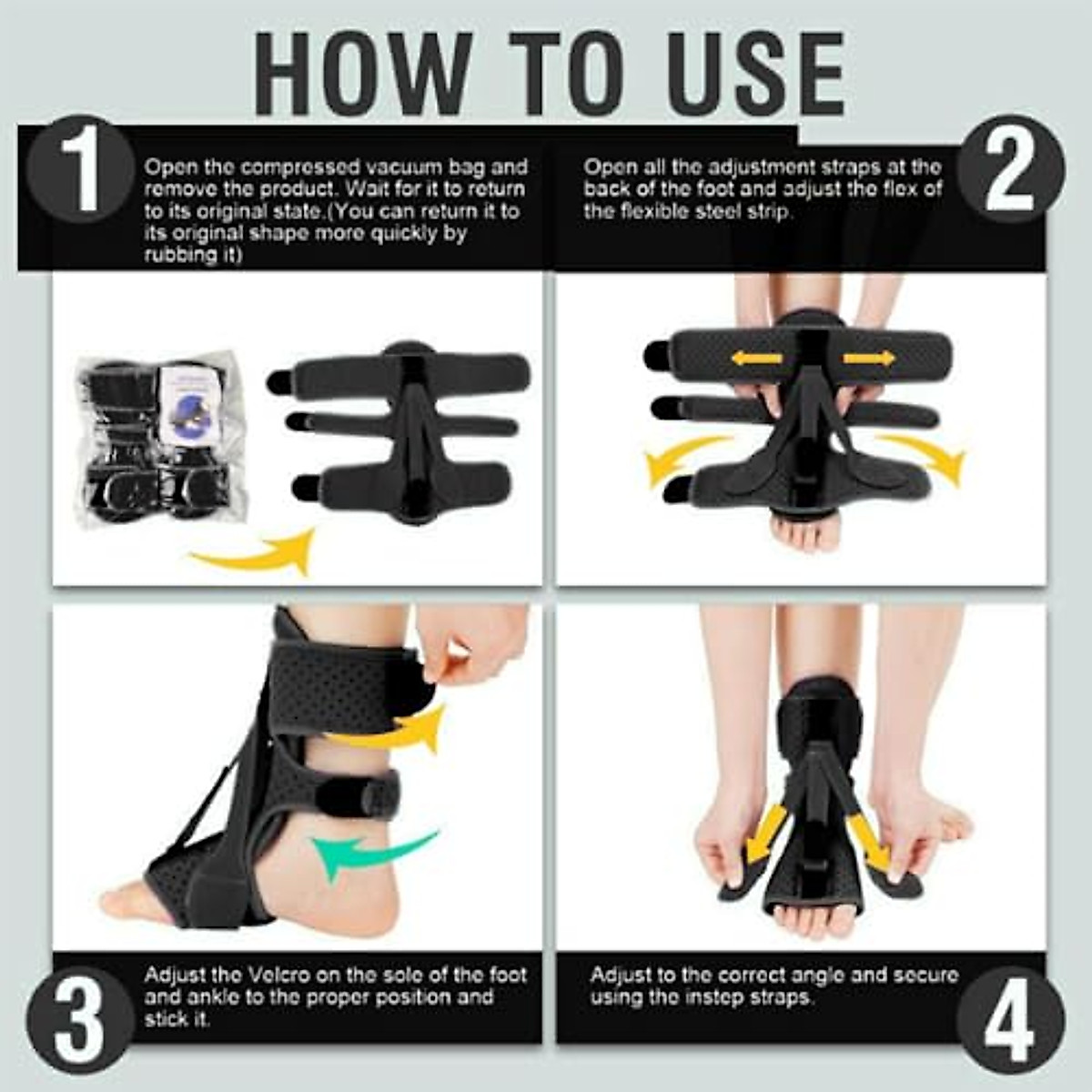 HOW TO USE

1

Open the compressed vacuum bag and remove the product. Wait for it to return to its original state.(You can return it to its original shape more quickly by rubbing it)

2

Open all the adjustment straps at the back of the foot and adjust the flex of the flexible steel strip.

3

Adjust the Velcro on the sole of the foot and ankle to the proper position and stick it.

4

Adjust to the correct angle and secure using the instep straps.