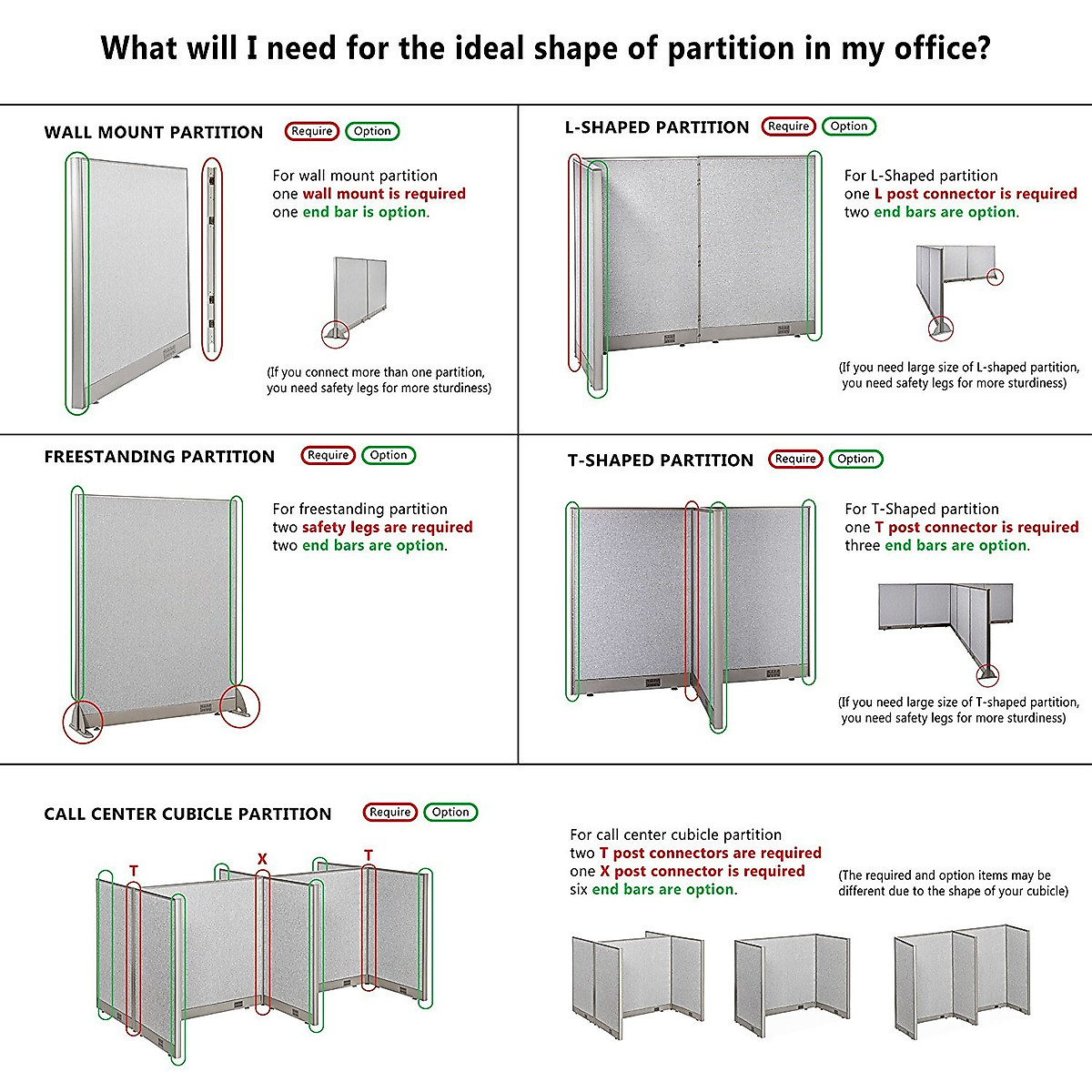 What will I need for the ideal shape of partition in my office?

WALL MOUNT PARTITION Require Option

For wall mount partition one wall mount is required one end bar is option.

(If you connect more than one partition, you need safety legs for more sturdiness)

L-SHAPED PARTITION Require Option

For L-Shaped partition one L post connector is required two end bars are option.

(If you need large size of L-shaped partition, you need safety legs for more sturdiness)

FREESTANDING PARTITION Require Option

For freestanding partition two safety legs are required two end bars are option.

T-SHAPED PARTITION Require Option

For T-Shaped partition one T post connector is required three end bars are option.

(If you need large size of T-shaped partition, you need safety legs for more sturdiness)

CALL CENTER CUBICLE PARTITION Require Option

T X T

For call center cubicle partition two T post connectors are required one X post connector is required six end bars are option.

(The required and option items may be different due to the shape of your cubicle)