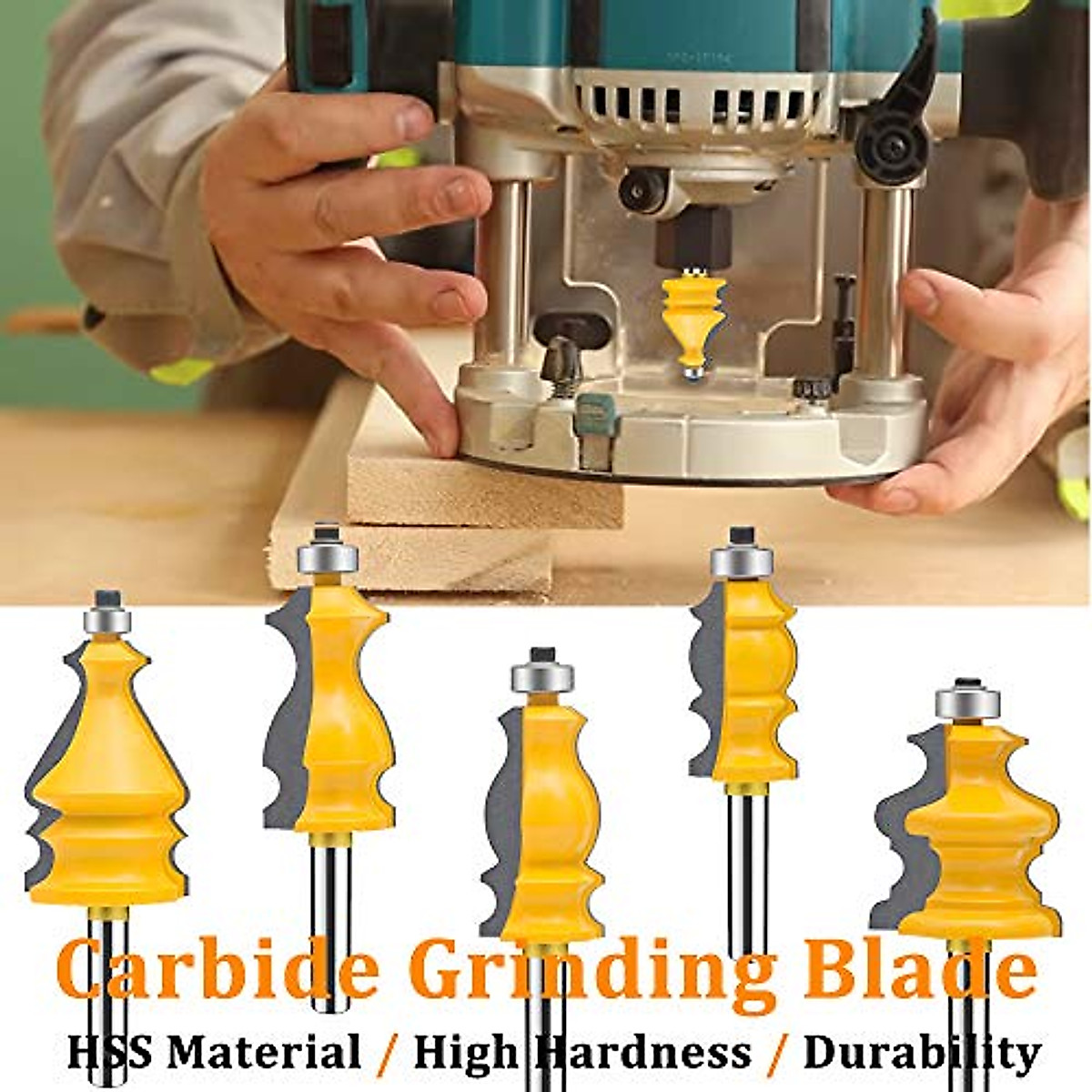 Carbide Grinding Blade

HSS Material / High Hardness / Durability