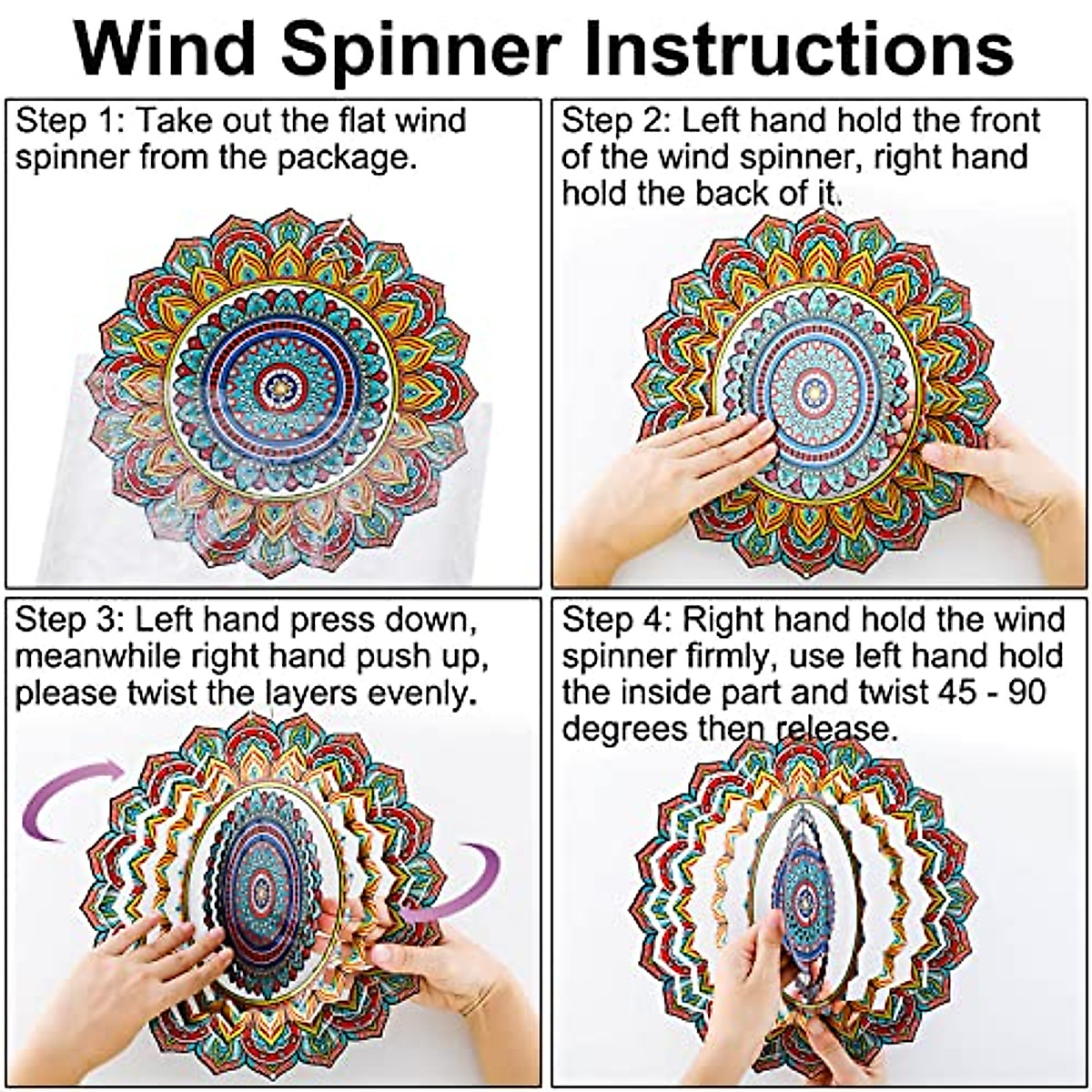 Wind Spinner Instructions

Step 1: Take out the flat wind spinner from the package.

Step 2: Left hand hold the front of the wind spinner, right hand hold the back of it.

Step 3: Left hand press down, meanwhile right hand push up, please twist the layers evenly.

Step 4: Right hand hold the wind spinner firmly, use left hand hold the inside part and twist 45 - 90 degrees then release.