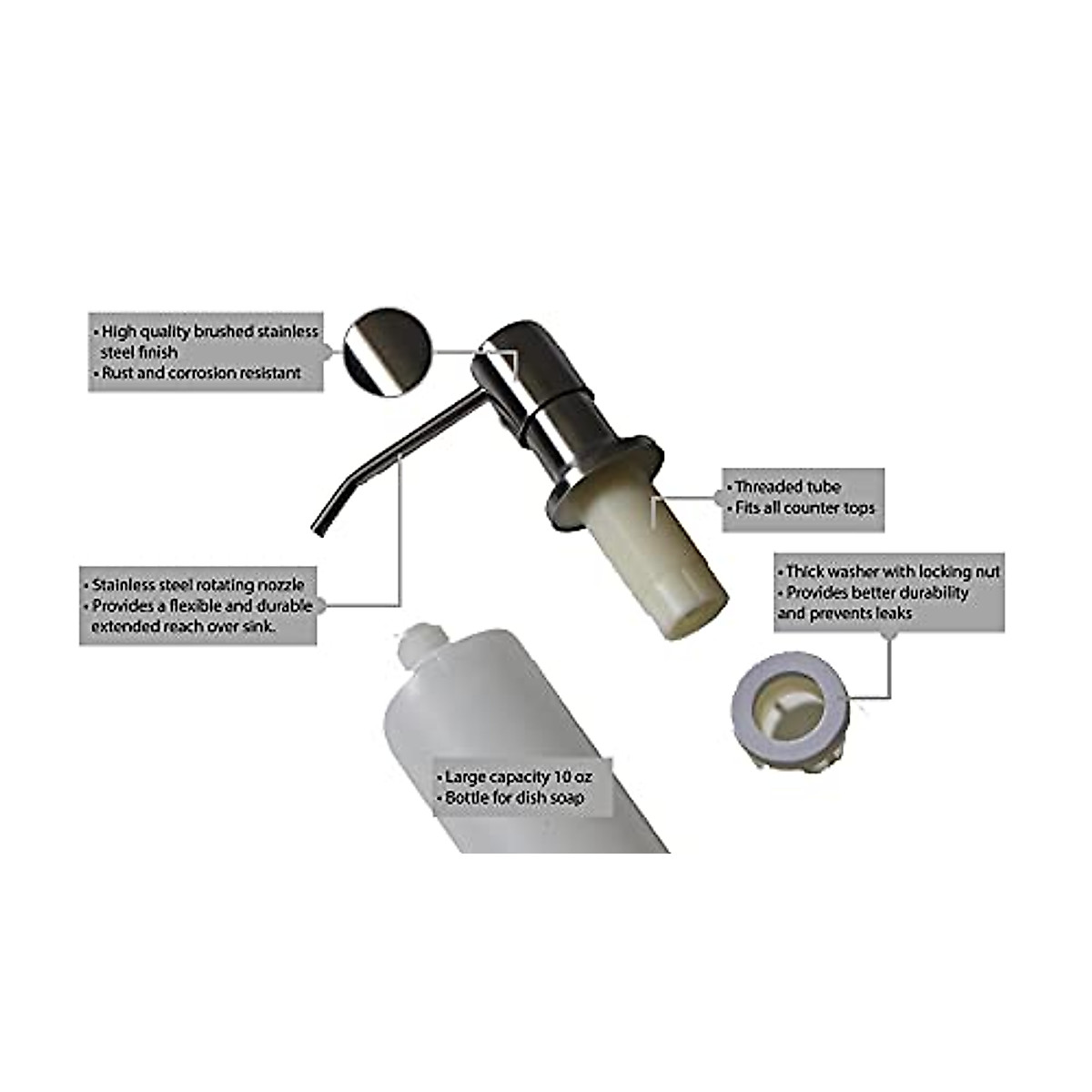 • High quality brushed stainless steel finish
• Rust and corrosion resistant

• Threaded tube
• Fits all counter tops

• Stainless steel rotating nozzle
• Provides a flexible and durable extended reach over sink.

• Thick washer with locking nut
• Provides better durability and prevents leaks

• Large capacity 10 oz
• Bottle for dish soap