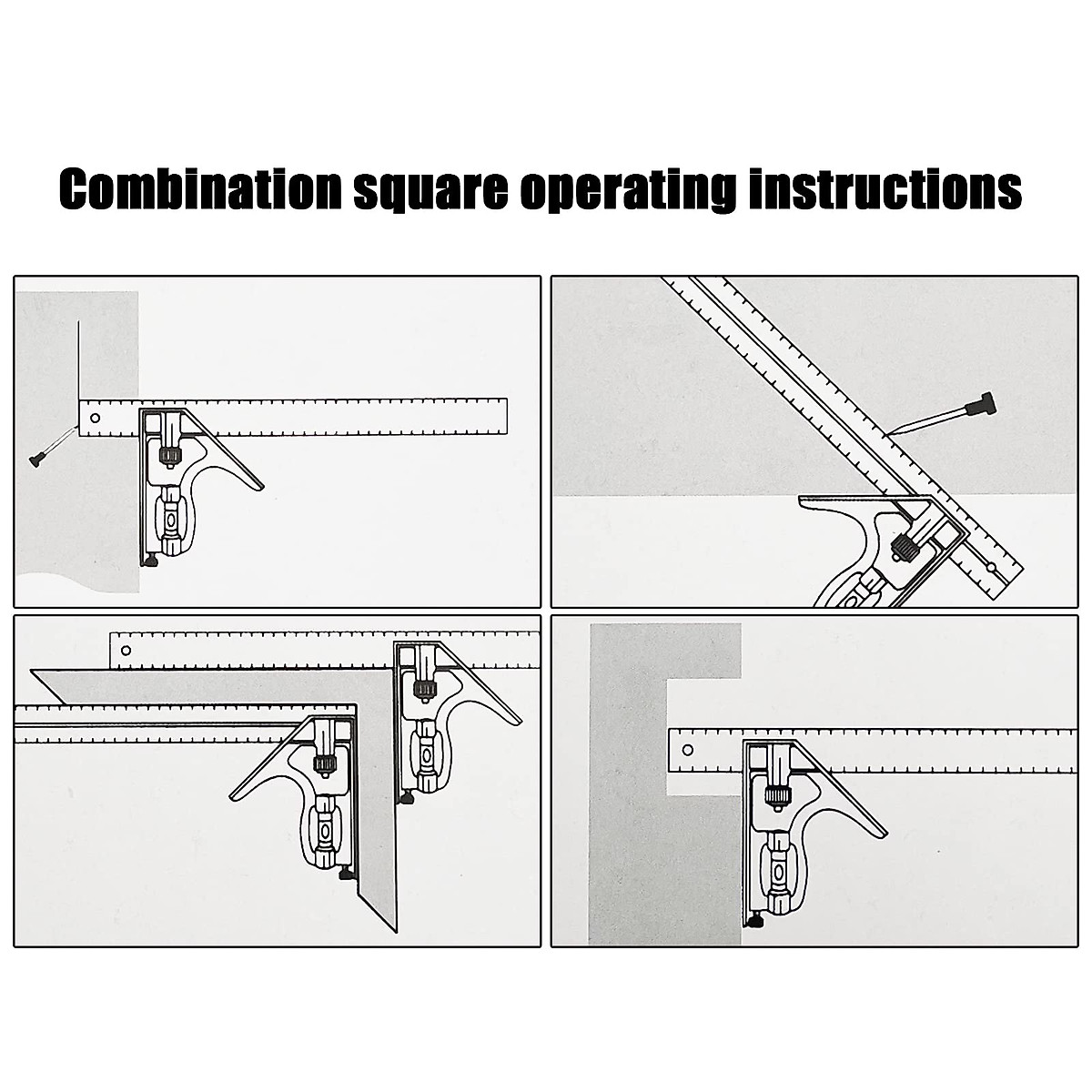 Combination square operating instructions