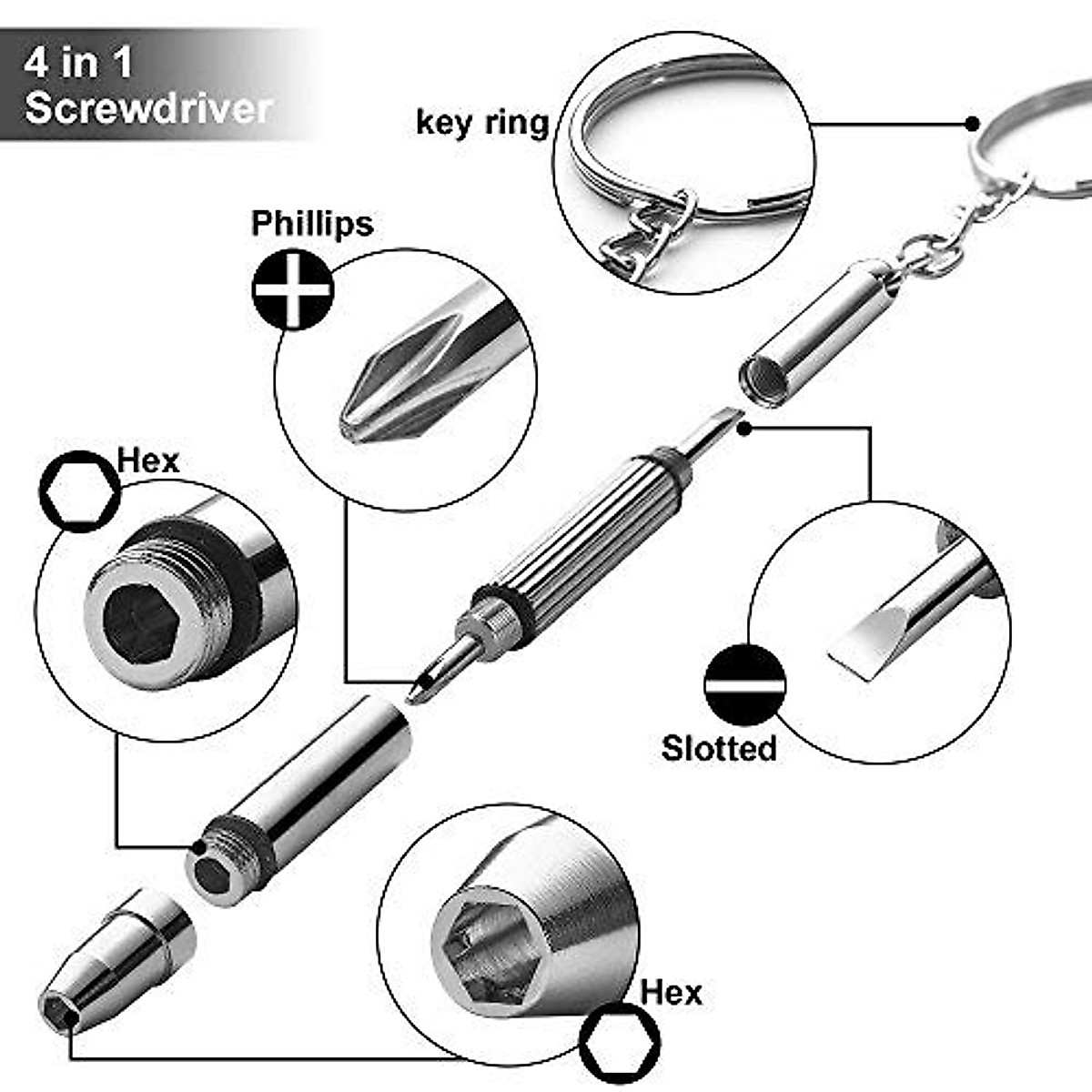 4 in 1
Screwdriver

key ring

Phillips

Hex

Slotted

Hex