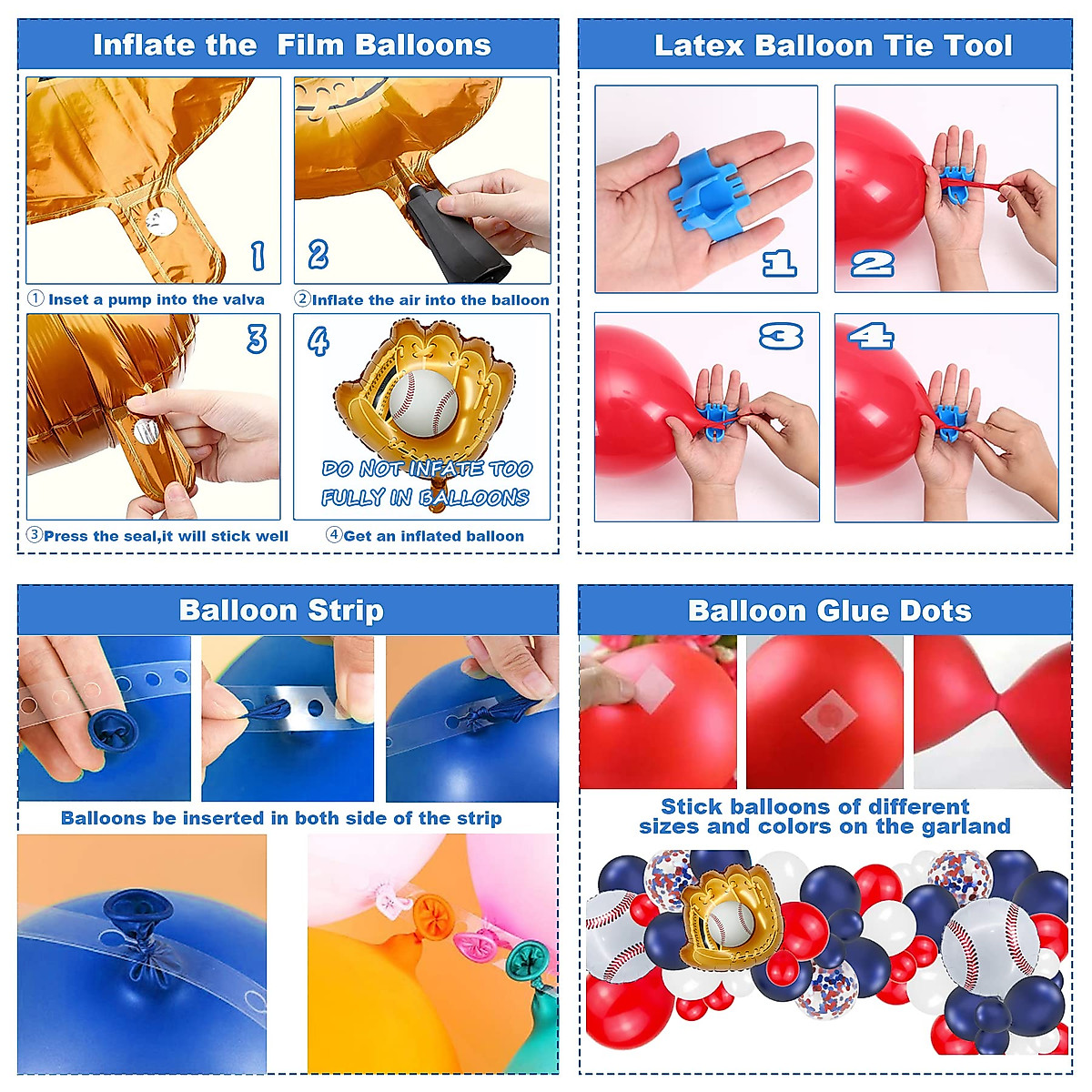 Inflate the Film Balloons

1

2

① Inset a pump into the valva

②Inflate the air into the balloon

3

4

DO NOT INFATE TOO FULLY IN BALLOONS

③Press the seal,it will stick well

④Get an inflated balloon

Latex Balloon Tie Tool

1

2

3

4

Balloon Strip

Balloons be inserted in both side of the strip

Balloon Glue Dots

Stick balloons of different sizes and colors on the garland