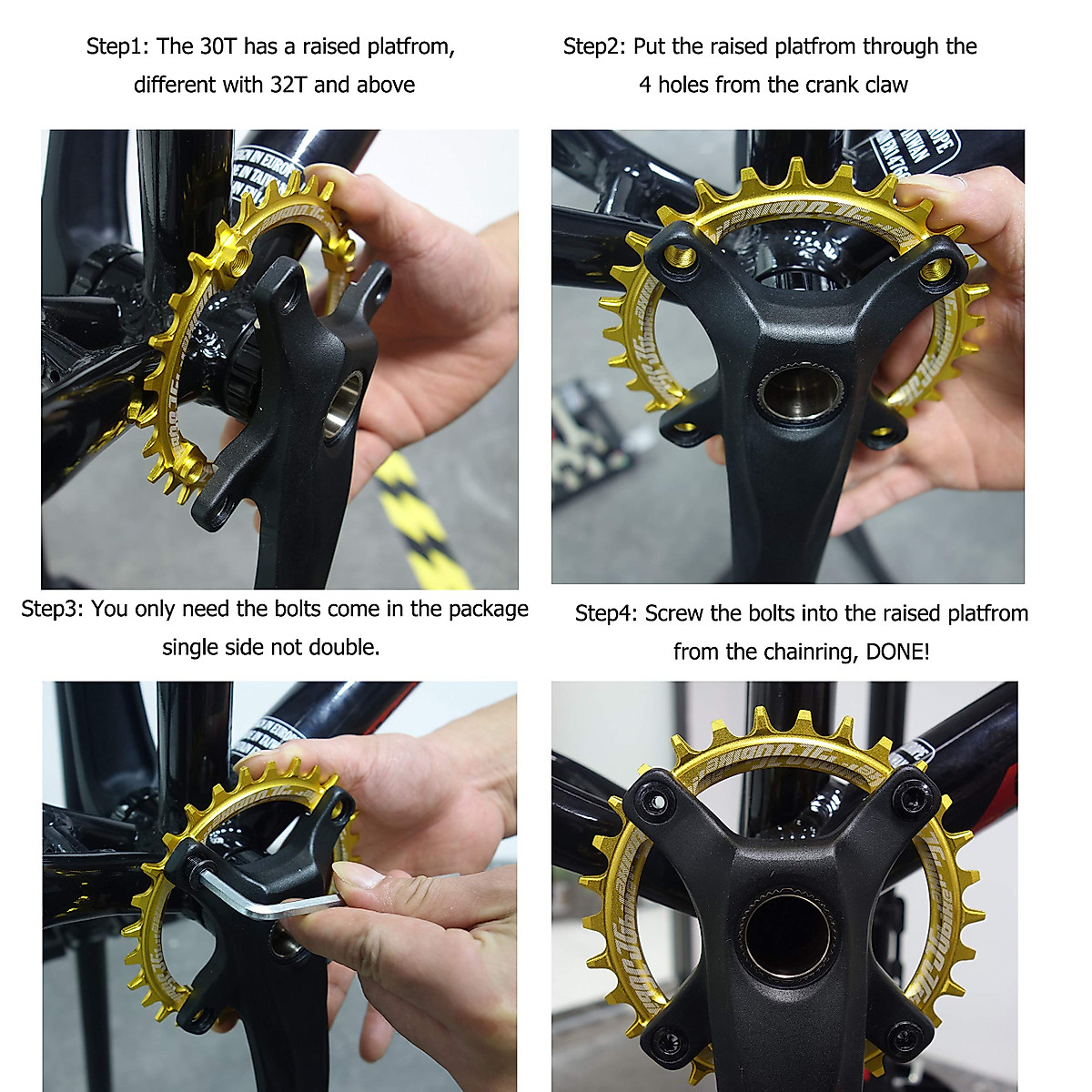 Step1: The 30T has a raised platfrom, different with 32T and above

Step2: Put the raised platfrom through the 4 holes from the crank claw

Step3: You only need the bolts come in the package single side not double.

Step4: Screw the bolts into the raised platfrom from the chainring, DONE!