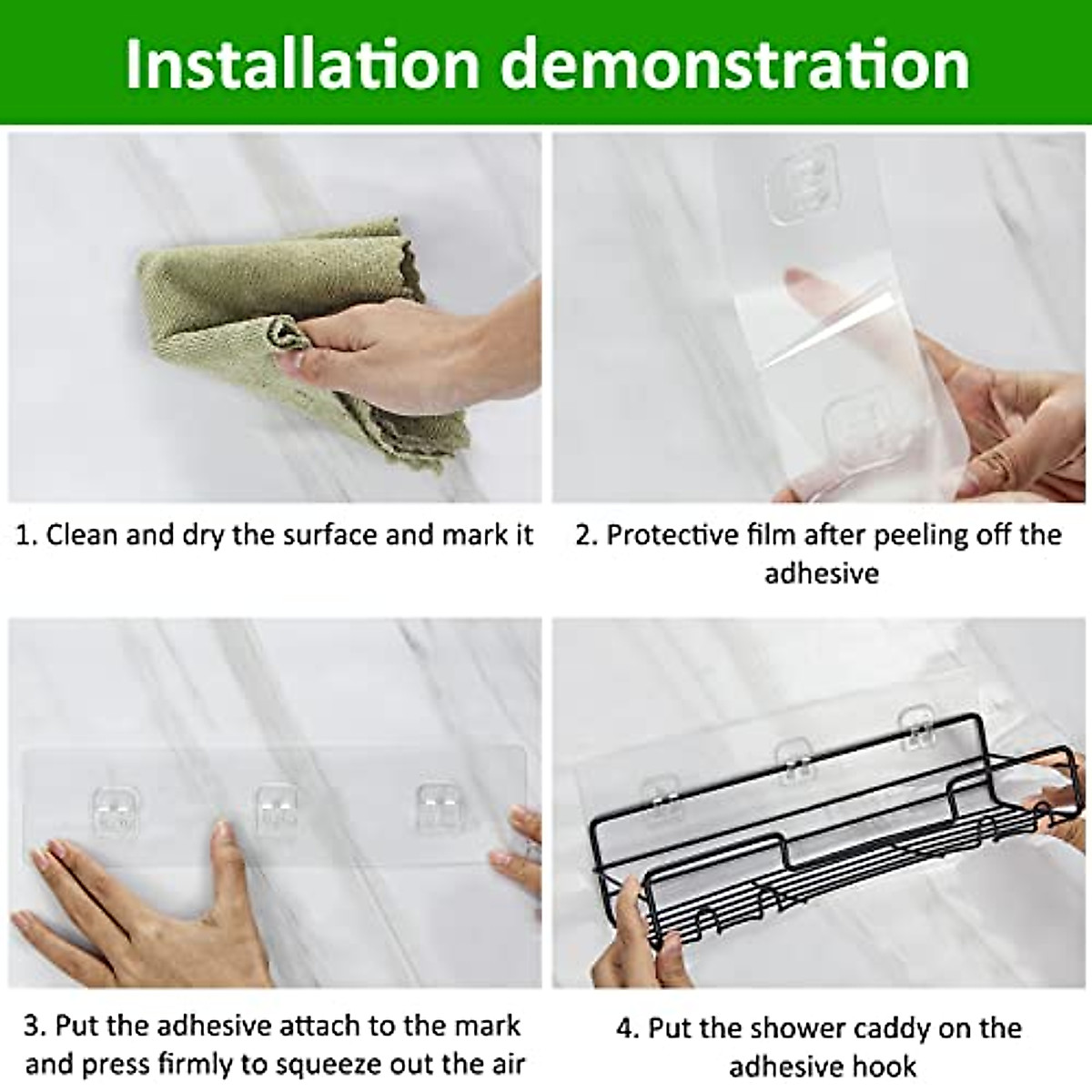 Installation demonstration

1. Clean and dry the surface and mark it

2. Protective film after peeling off the adhesive

3. Put the adhesive attach to the mark and press firmly to squeeze out the air

4. Put the shower caddy on the adhesive hook