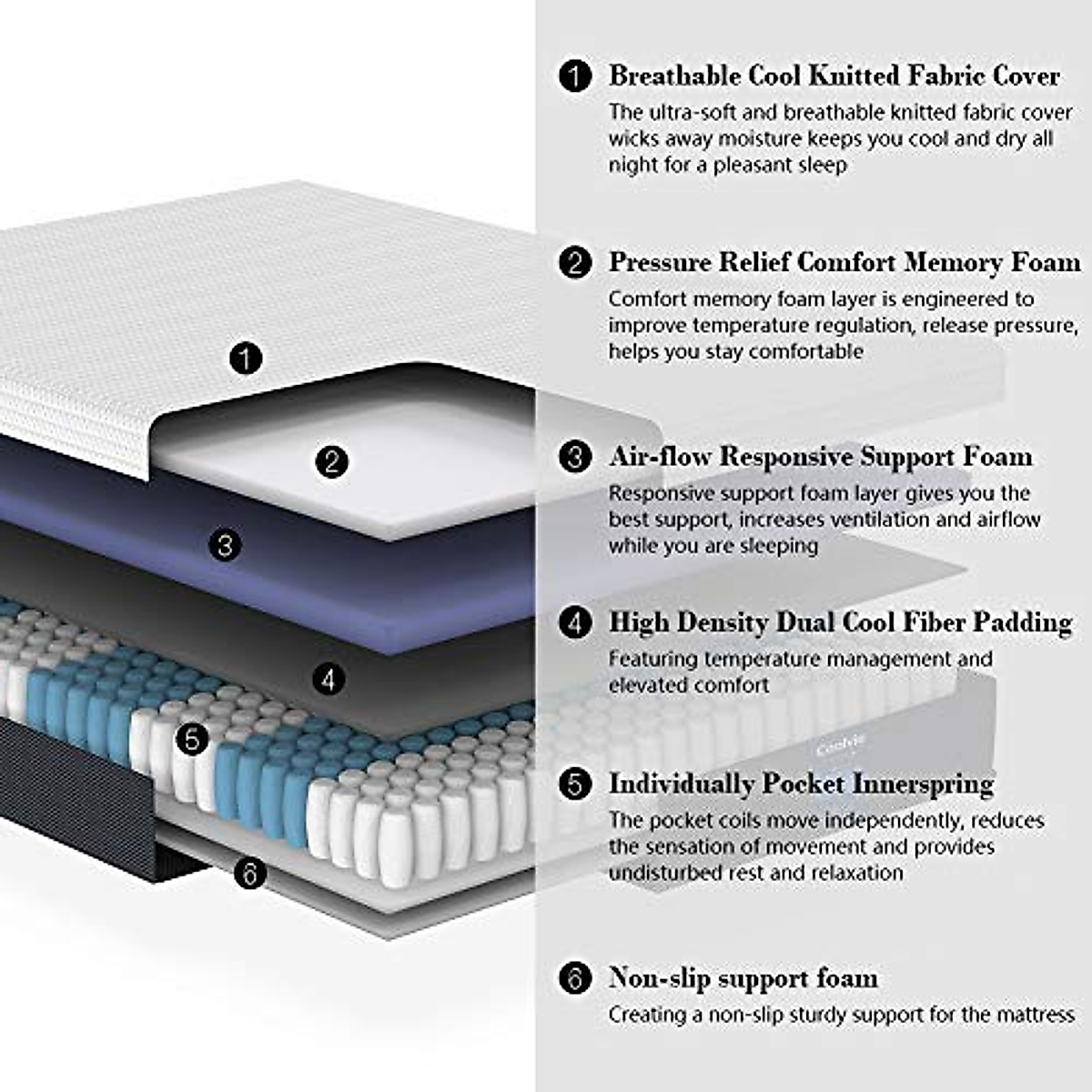 1
2
3
4
5
6
Coolvie

1 Breathable Cool Knitted Fabric Cover
The ultra-soft and breathable knitted fabric cover wicks away moisture keeps you cool and dry all night for a pleasant sleep

2 Pressure Relief Comfort Memory Foam
Comfort memory foam layer is engineered to improve temperature regulation, release pressure, helps you stay comfortable

3 Air-flow Responsive Support Foam
Responsive support foam layer gives you the best support, increases ventilation and airflow while you are sleeping

4 High Density Dual Cool Fiber Padding
Featuring temperature management and elevated comfort

5 Individually Pocket Innerspring
The pocket coils move independently, reduces the sensation of movement and provides undisturbed rest and relaxation

6 Non-slip support foam
Creating a non-slip sturdy support for the mattress