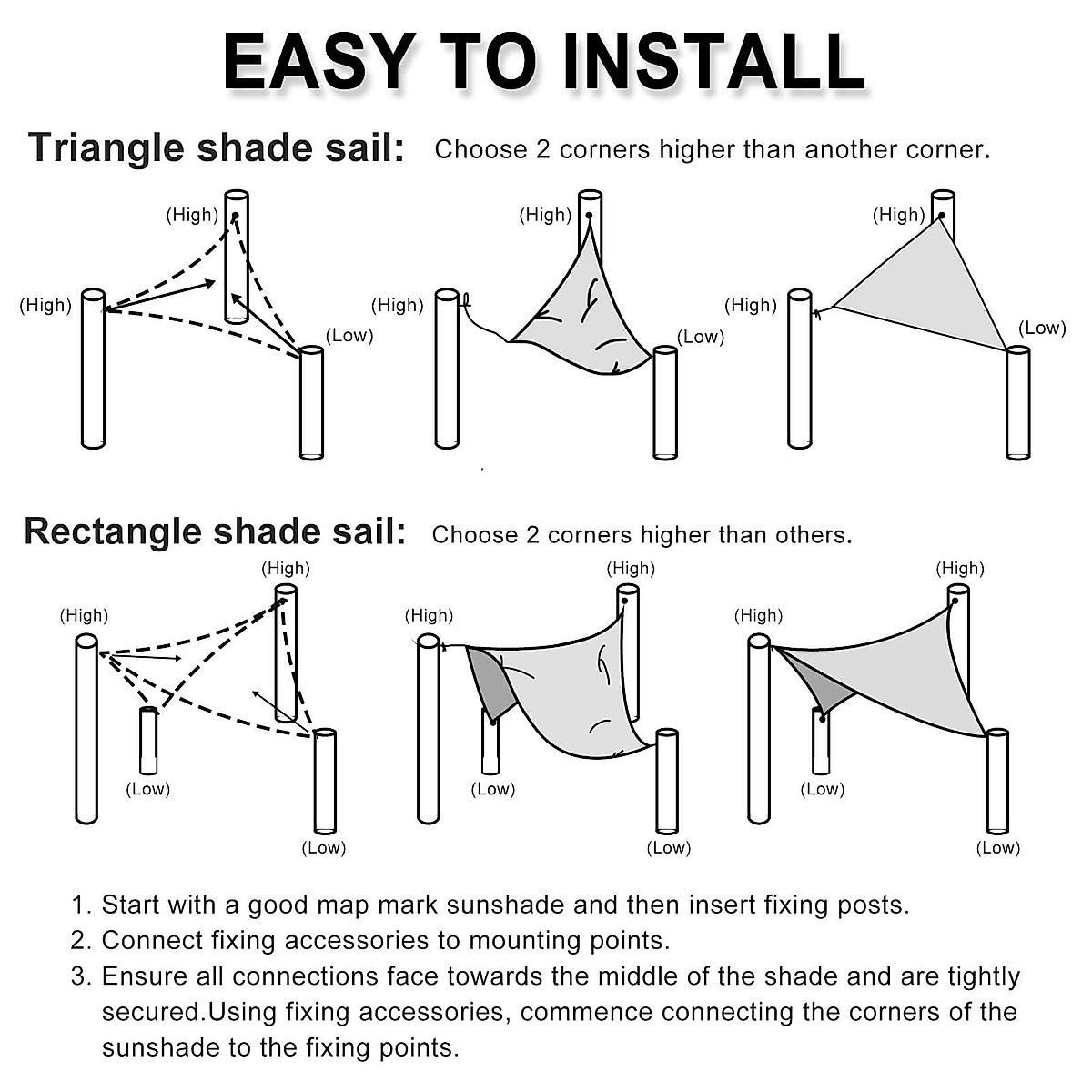 EASY TO INSTALL

Triangle shade sail: Choose 2 corners higher than another corner.

(High)
(High)
(Low)
(High)
(High)
(Low)
(High)
(High)
(Low)

Rectangle shade sail: Choose 2 corners higher than others.

(High)
(High)
(Low)
(Low)
(High)
(High)
(Low)
(Low)
(High)
(High)
(Low)
(Low)

1. Start with a good map mark sunshade and then insert fixing posts.
2. Connect fixing accessories to mounting points.
3. Ensure all connections face towards the middle of the shade and are tightly secured.Using fixing accessories, commence connecting the corners of the sunshade to the fixing points.